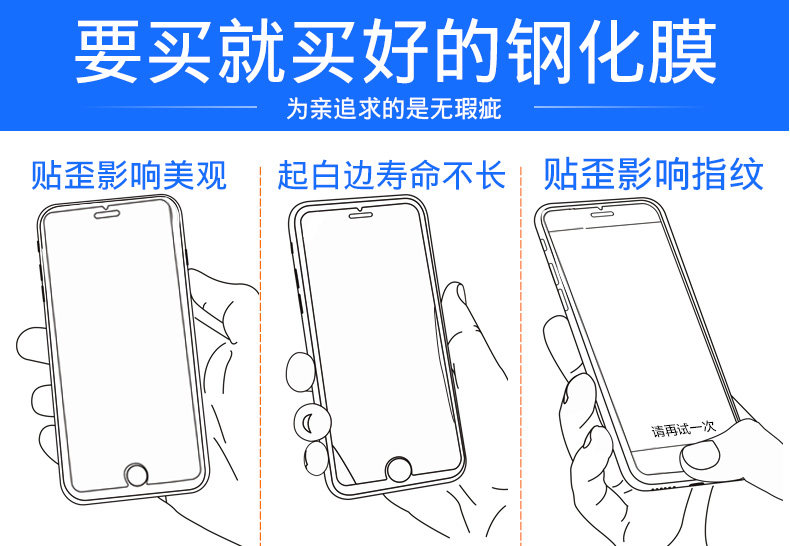 要买就买好的钢化膜

为亲追求的是无瑕疵

贴歪影响美观

起白边寿命不长

贴歪影响指纹

请再试一次