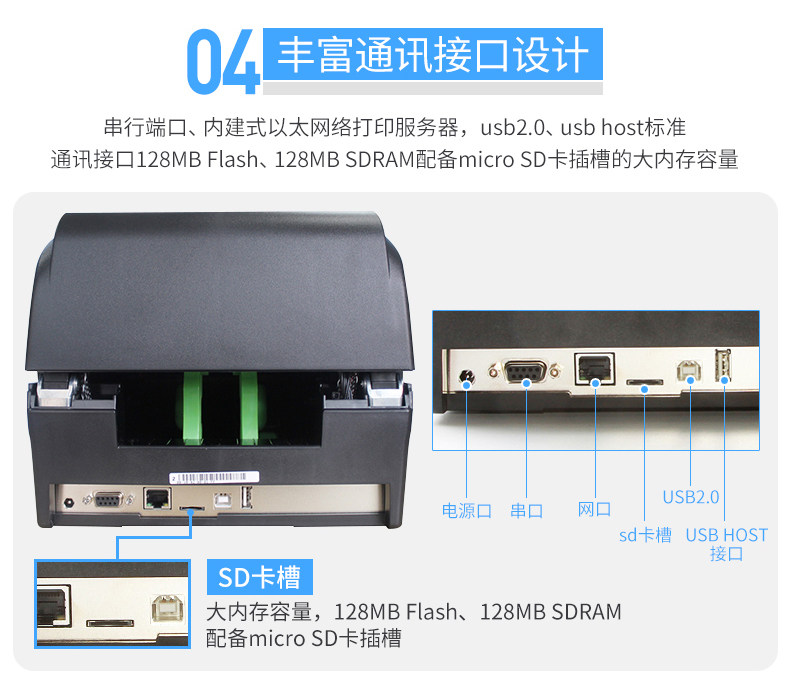 04 丰富通讯接口设计

串行端口、内建式以太网络打印服务器，usb2.0、usb host标准通讯接口128MB Flash、128MB SDRAM配备micro SD卡插槽的大内存容量

电源口 串口 网口 sd卡槽 USB2.0 USB HOST 接口

SD卡槽

大内存容量，128MB Flash、128MB SDRAM 配备micro SD卡插槽