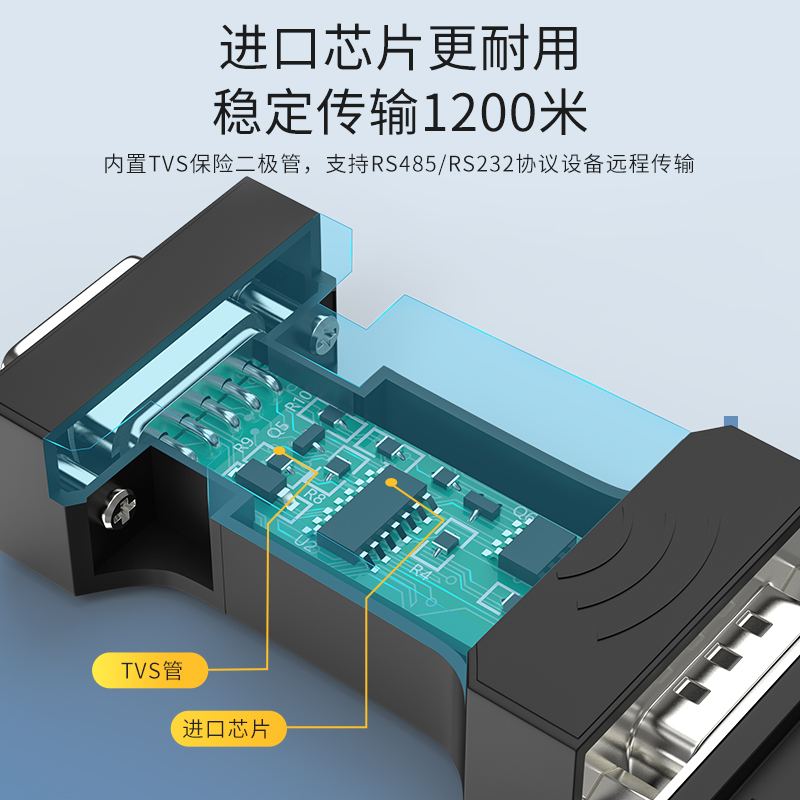 进口芯片更耐用
稳定传输1200米

内置TVS保险二极管，支持RS485/RS232协议设备远程传输

R10
Q5
R9
R8
U2
R4

TVS管

进口芯片