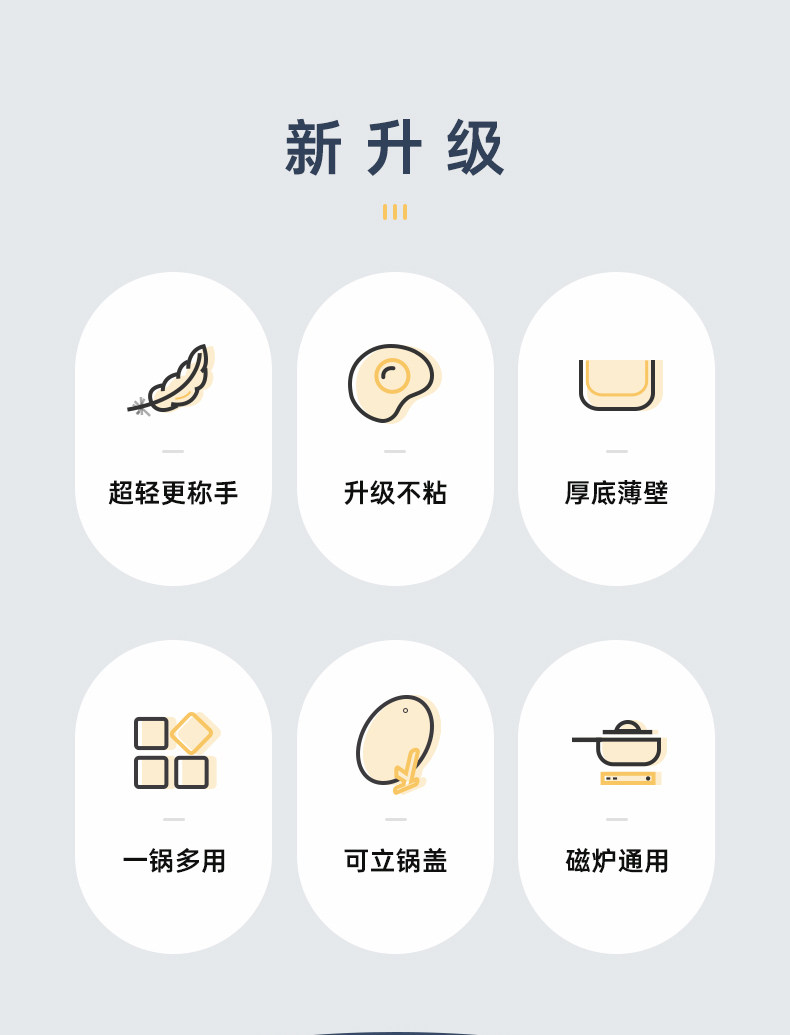 新升级

超轻更称手

升级不粘

厚底薄壁

一锅多用

可立锅盖

磁炉通用