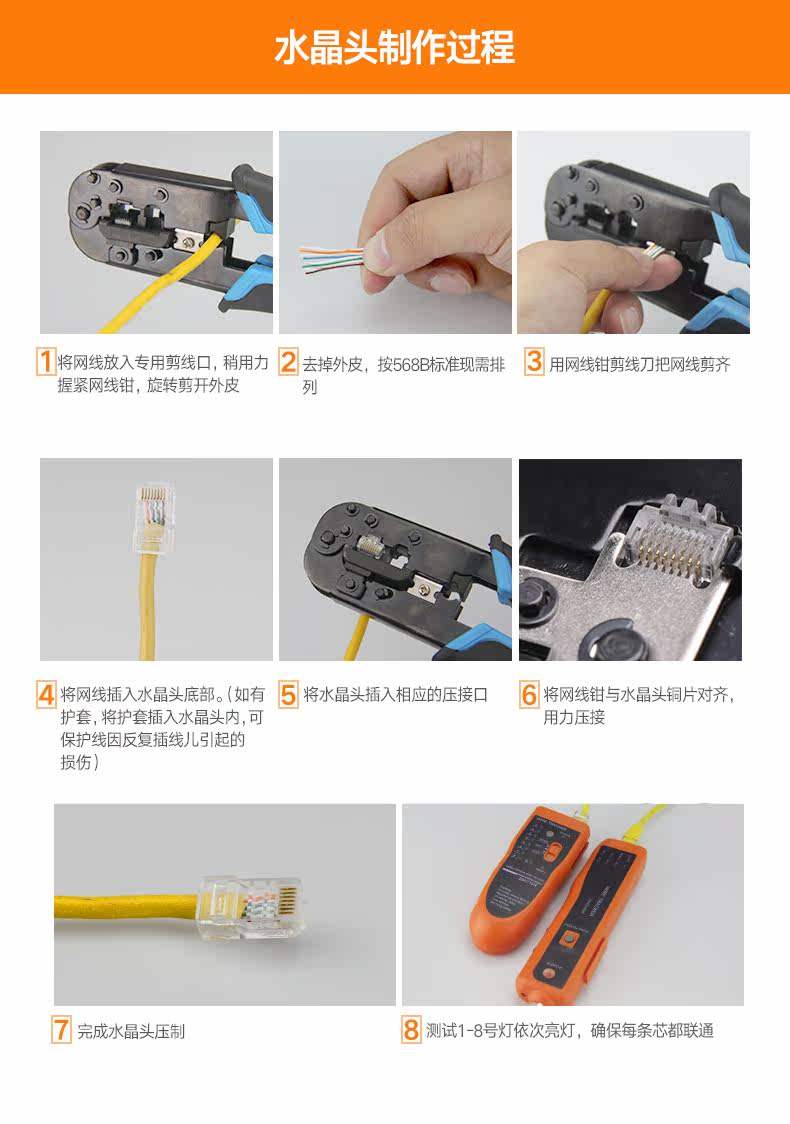 水晶头制作过程

1 将网线放入专用剪线口，稍用力握紧网线钳，旋转剪开外皮

2 去掉外皮，按568B标准现需排列

3 用网线钳剪线刀把网线剪齐

4 将网线插入水晶头底部。(如有护套，将护套插入水晶头内，可保护线因反复插线儿引起的损伤)

5 将水晶头插入相应的压接口

6 将网线钳与水晶头铜片对齐，用力压接

7 完成水晶头压制

8 测试1-8号灯依次亮灯，确保每条芯都联通