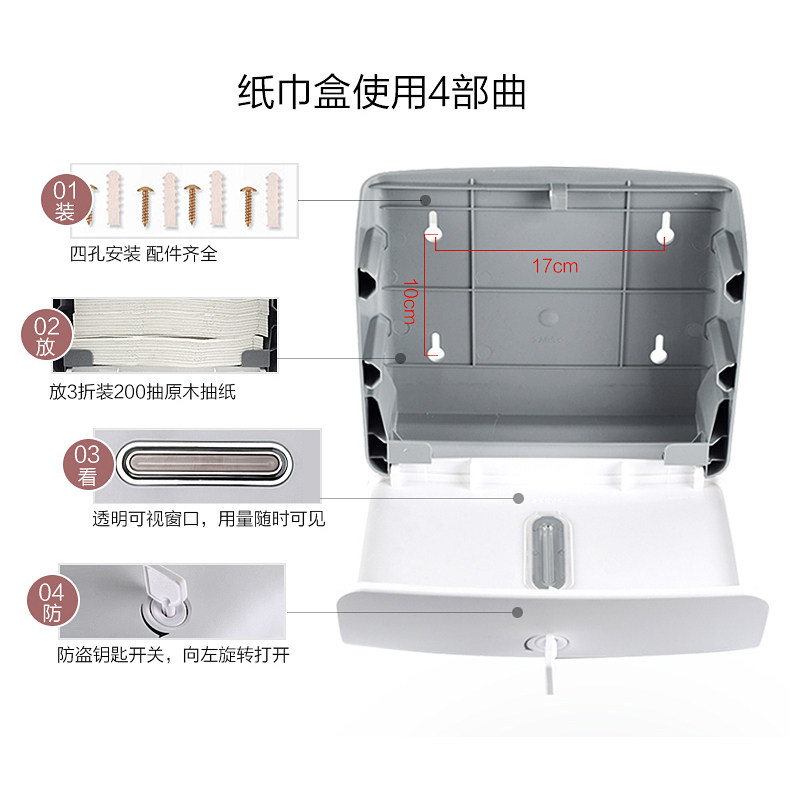 纸巾盒使用4部曲

01
装

四孔安装 配件齐全

17cm

10cm

02
放

放3折装200抽原木抽纸

03
看

透明可视窗口，用量随时可见

04
防

防盗钥匙开关，向左旋转打开