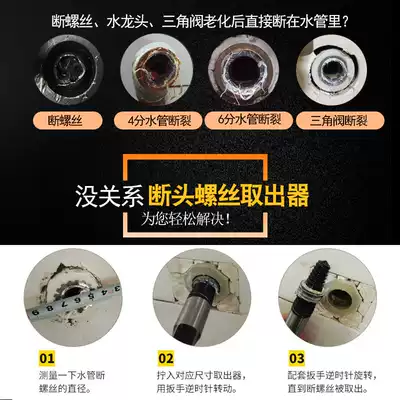 断螺丝、水龙头、三角阀老化后直接断在水管里？

断螺丝

4分水管断裂

6分水管断裂

三角阀断裂

没关系 断头螺丝取出器

为您轻松解决！

3 4 5 6 7 8 9

01

测量一下水管断螺丝的直径。

02

拧入对应尺寸取出器，用扳手逆时针转动。

03

配套扳手逆时针旋转，直到断螺丝被取出。