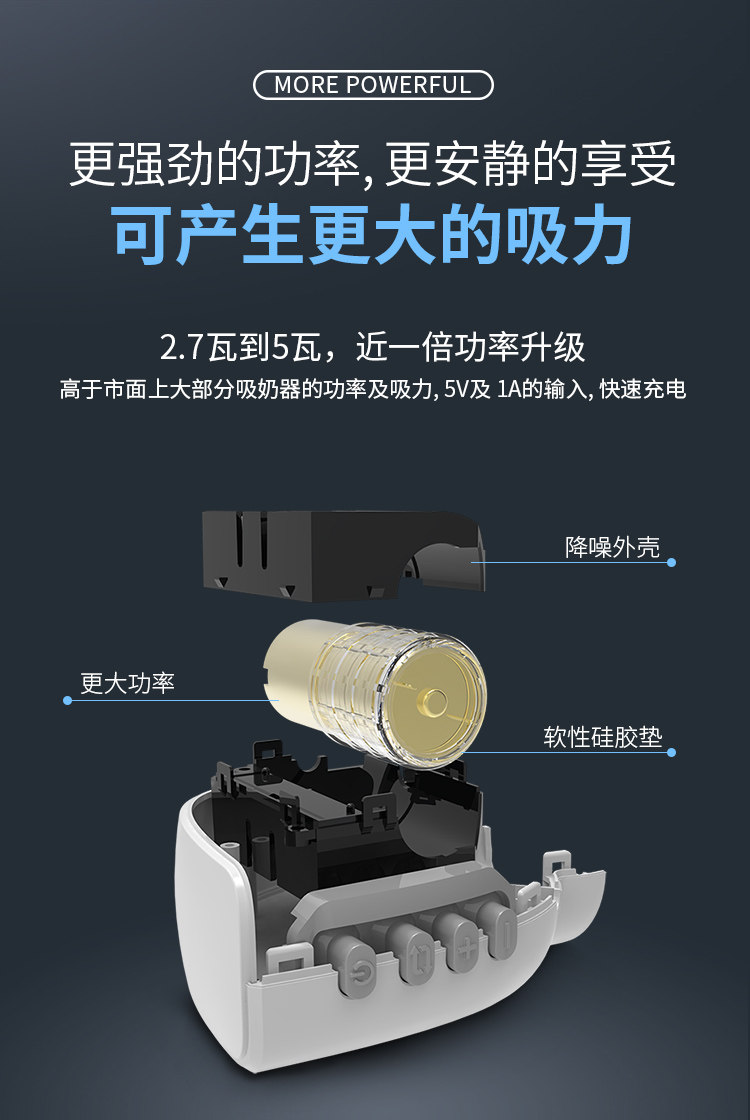 MORE POWERFUL

更强劲的功率, 更安静的享受

可产生更大的吸力

2.7瓦到5瓦，近一倍功率升级

高于市面上大部分吸奶器的功率及吸力, 5V及 1A的输入, 快速充电

降噪外壳

更大功率

软性硅胶垫