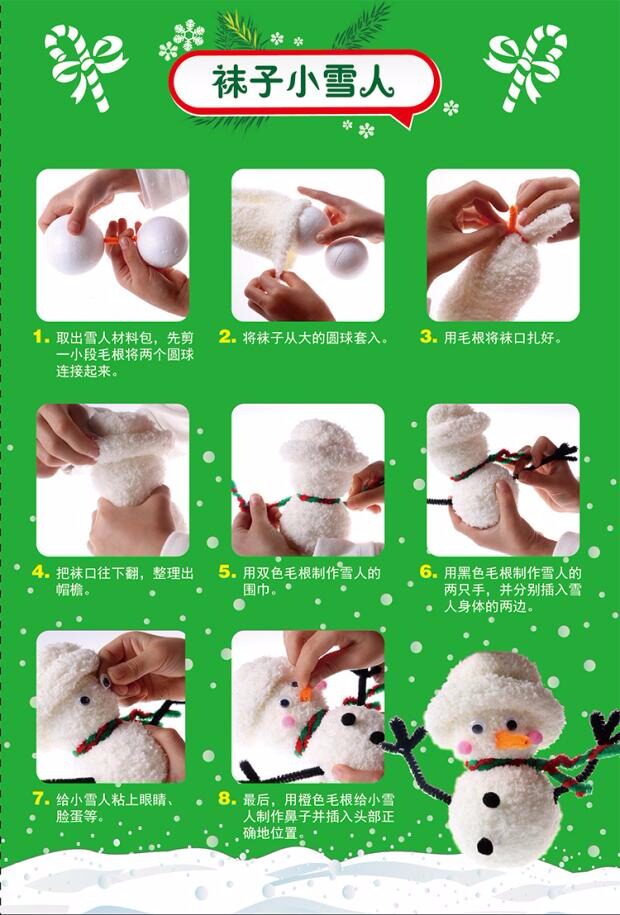 袜子小雪人

1. 取出雪人材料包，先剪一小段毛根将两个圆球连接起来。

2. 将袜子从大的圆球套入。

3. 用毛根将袜口扎好。

4. 把袜口往下翻，整理出帽檐。

5. 用双色毛根制作雪人的围巾。

6. 用黑色毛根制作雪人的两只手，并分别插入雪人身体的两边。

7. 给小雪人粘上眼睛、脸蛋等。

8. 最后，用橙色毛根给小雪人制作鼻子并插入头部正确地位置。