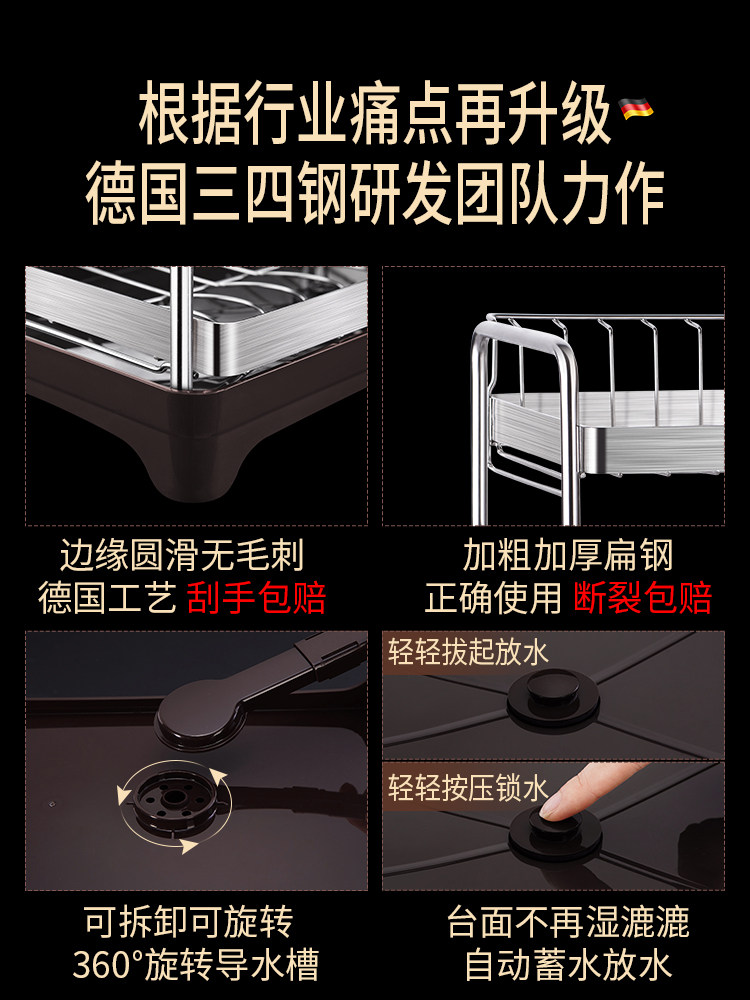 根据行业痛点再升级
德国三四钢研发团队力作

边缘圆滑无毛刺
德国工艺 刮手包赔

加粗加厚扁钢
正确使用 断裂包赔

轻轻拔起放水

轻轻按压锁水

可拆卸可旋转
360°旋转导水槽

台面不再湿漉漉
自动蓄水放水