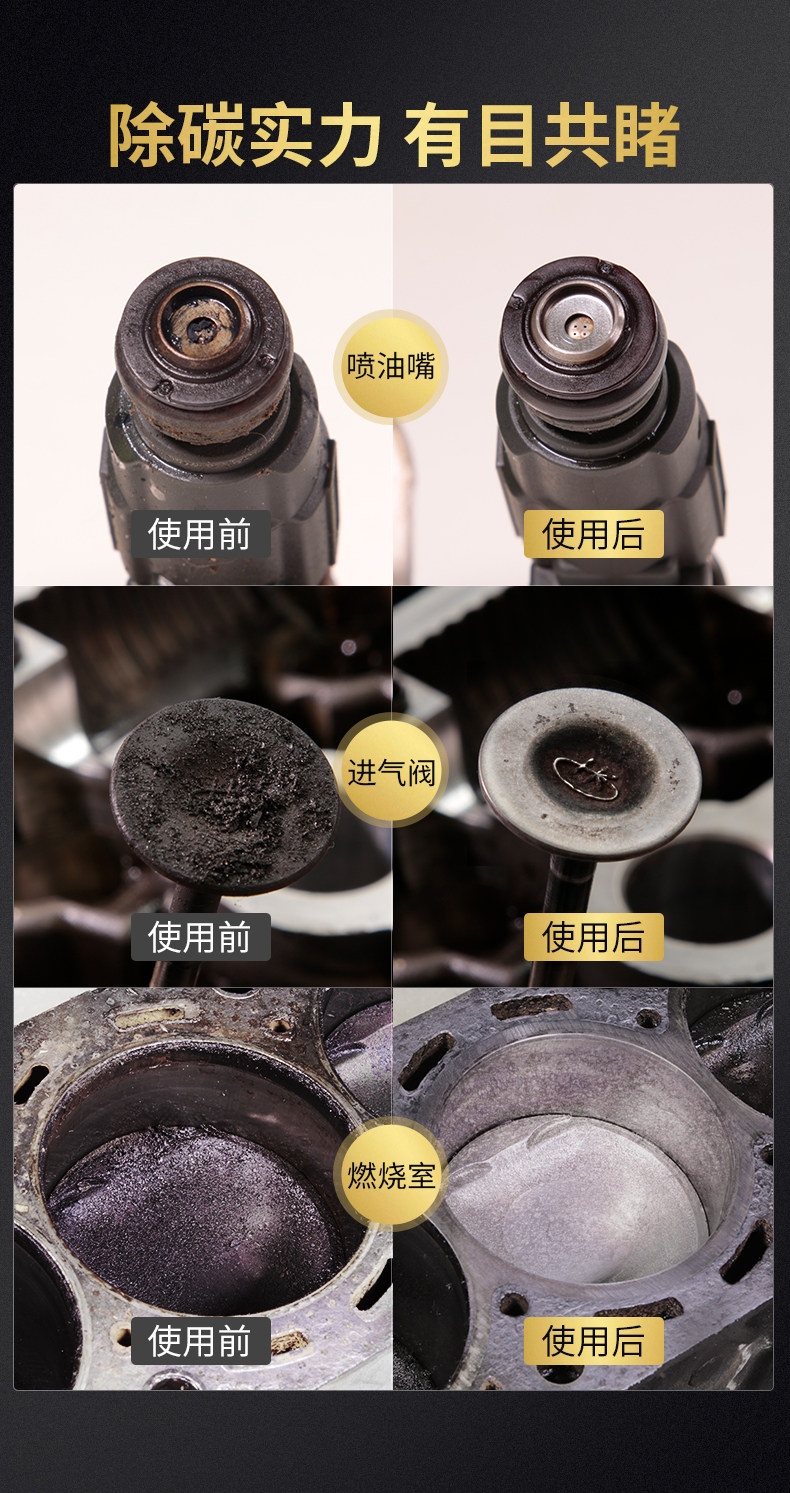 除碳实力 有目共睹

喷油嘴

使用前

使用后

进气阀

使用前

使用后

燃烧室

使用前

使用后