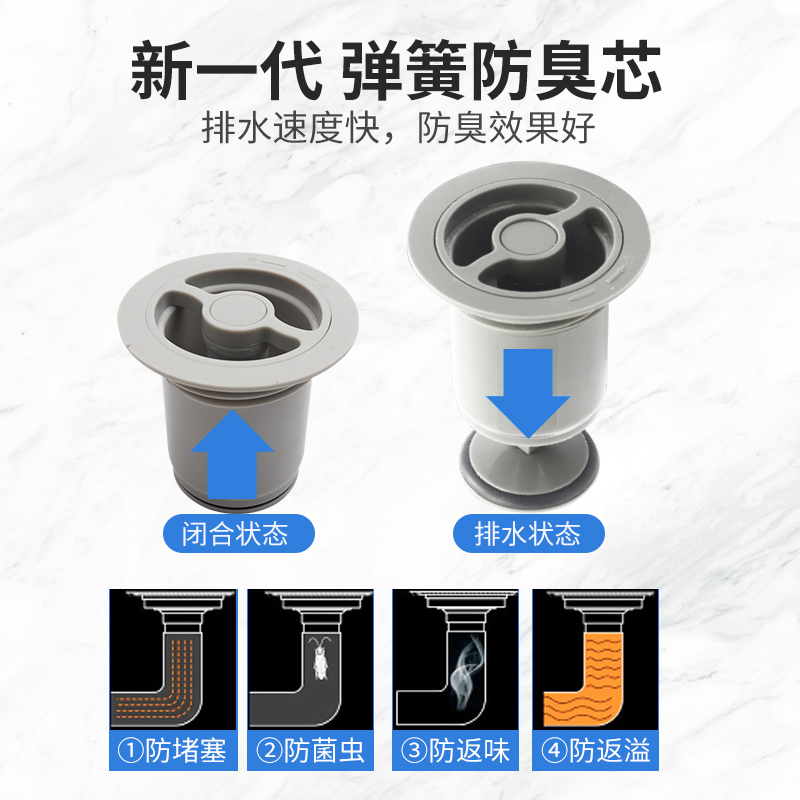 新一代 弹簧防臭芯
排水速度快，防臭效果好

闭合状态

排水状态

①防堵塞

②防菌虫

③防返味

④防返溢