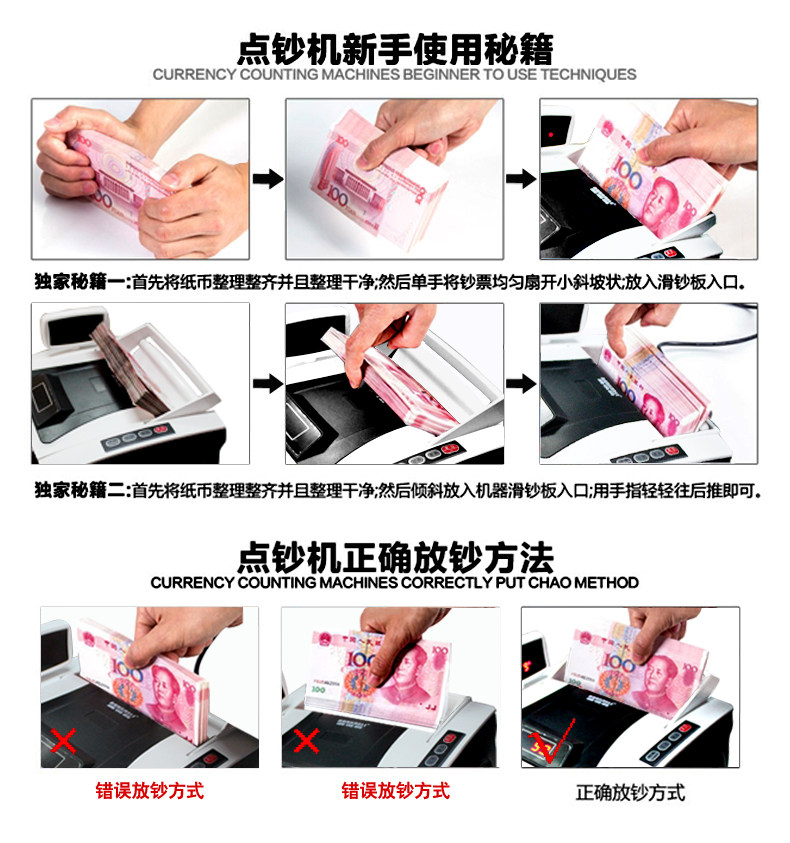 点钞机新手使用秘籍
CURRENCY COUNTING MACHINES BEGINNER TO USE TECHNIQUES

独家秘籍一:首先将纸币整理整齐并且整理干净;然后单手将钞票均匀扇开小斜坡状;放入滑钞板入口。

独家秘籍二:首先将纸币整理整齐并且整理干净;然后倾斜放入机器滑钞板入口;用手指轻轻往后推即可。

点钞机正确放钞方法
CURRENCY COUNTING MACHINES CORRECTLY PUT CHAO METHOD

错误放钞方式

错误放钞方式

正确放钞方式