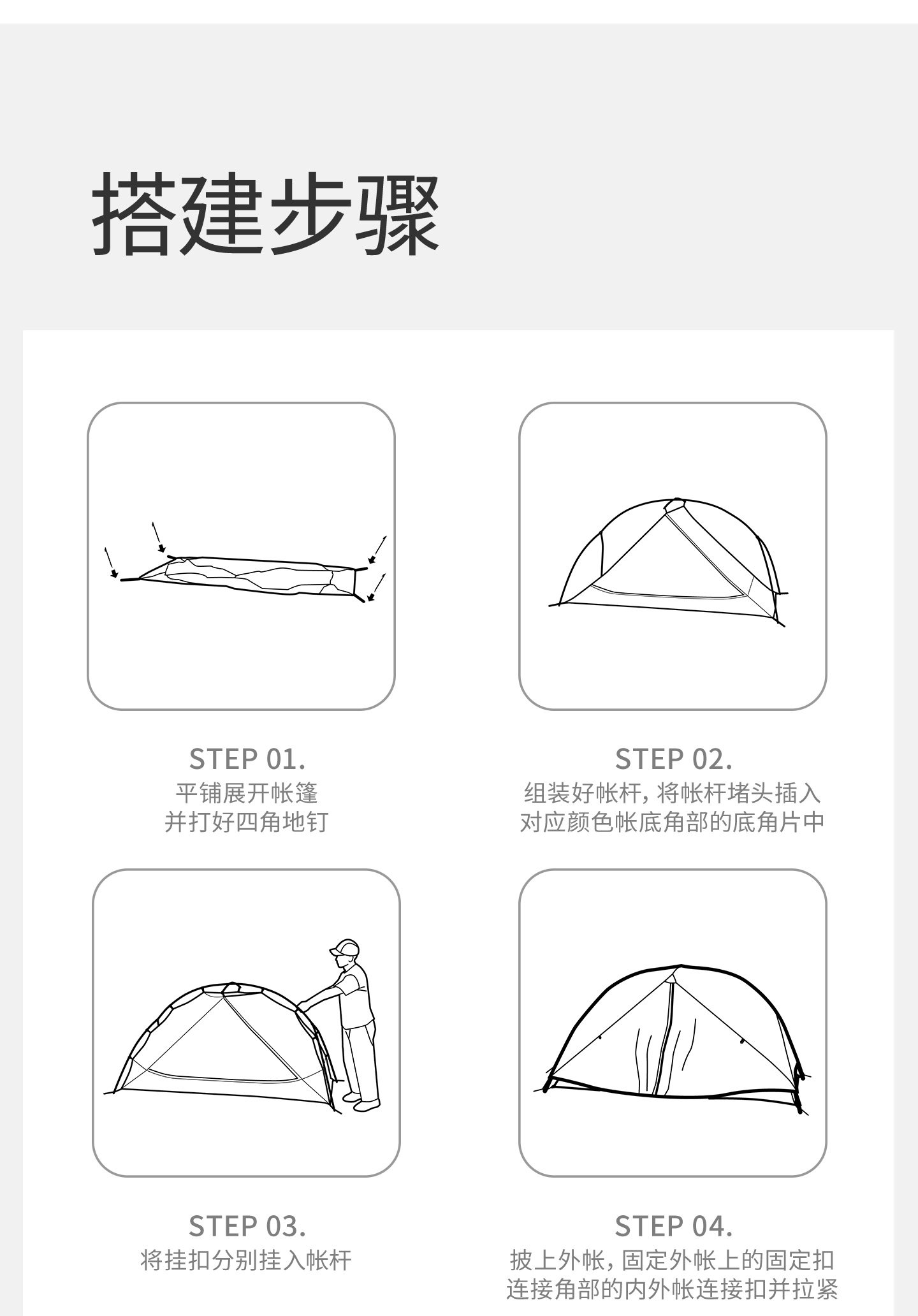 搭建步骤

STEP 01.
平铺展开帐篷
并打好四角地钉

STEP 02.
组装好帐杆，将帐杆堵头插入
对应颜色帐底角部的底角片中

STEP 03.
将挂扣分别挂入帐杆

STEP 04.
披上外帐，固定外帐上的固定扣
连接角部的内外帐连接扣并拉紧