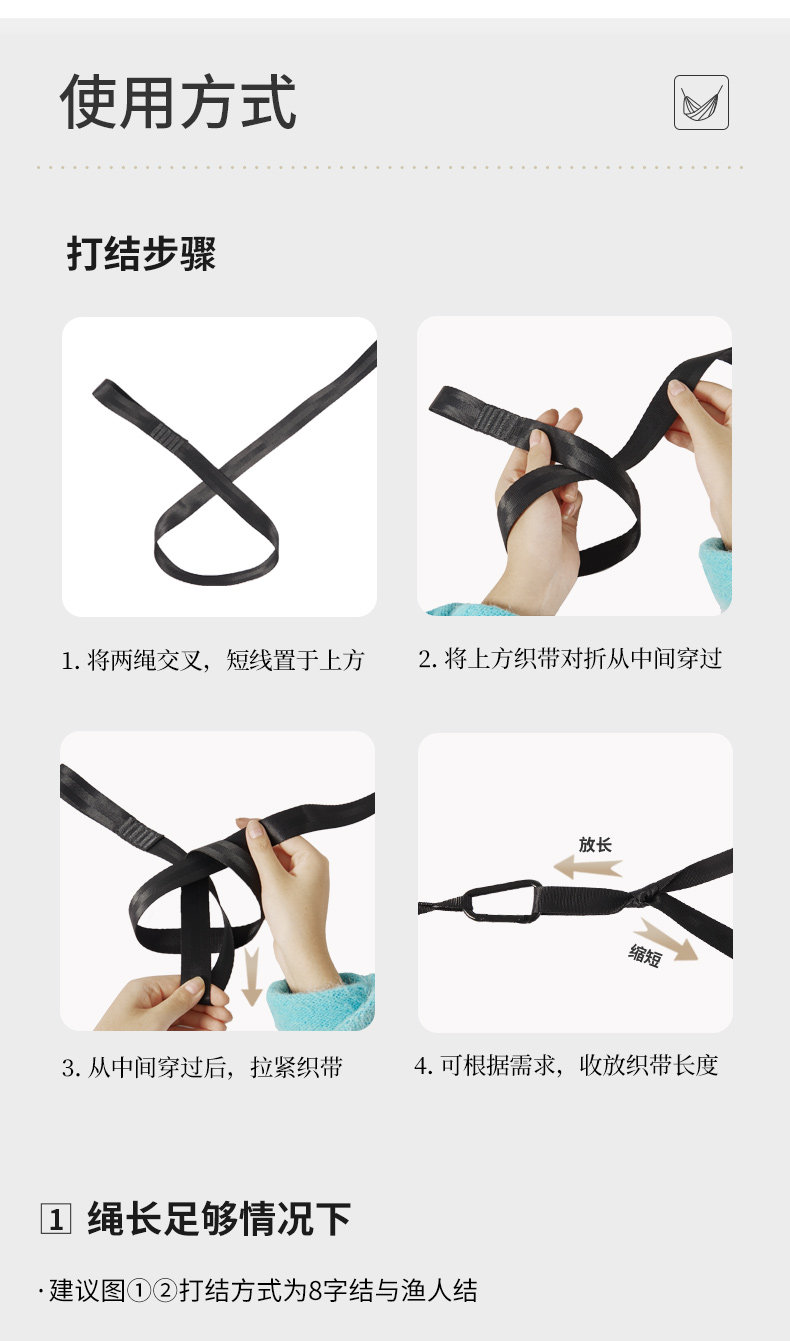 使用方式

打结步骤

1. 将两绳交叉，短线置于上方

2. 将上方织带对折从中间穿过

3. 从中间穿过后，拉紧织带

放长

缩短

4. 可根据需求，收放织带长度

1 绳长足够情况下

· 建议图①②打结方式为8字结与渔人结