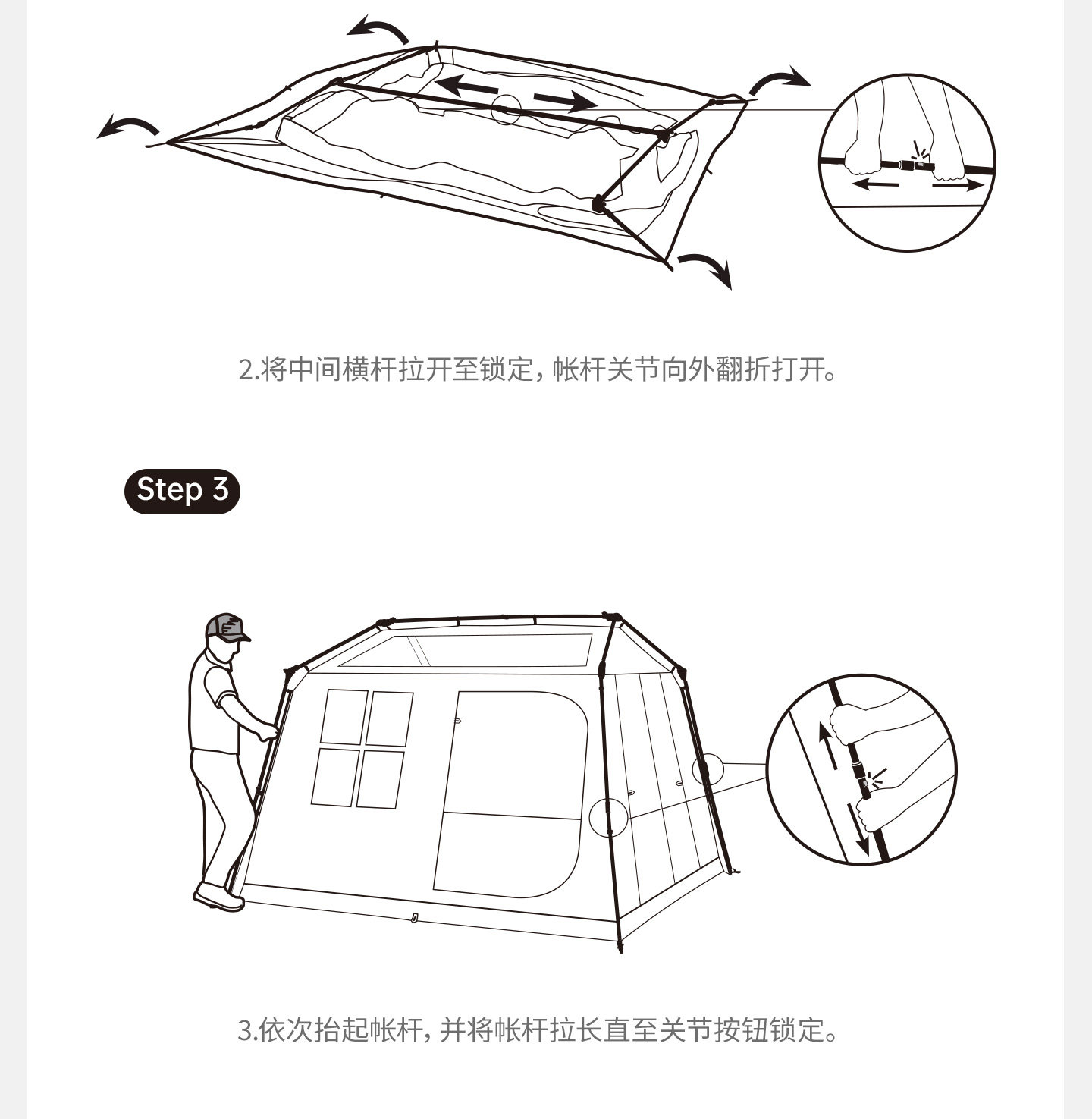 2.将中间横杆拉开至锁定，帐杆关节向外翻折打开。

Step 3

3.依次抬起帐杆，并将帐杆拉长直至关节按钮锁定。