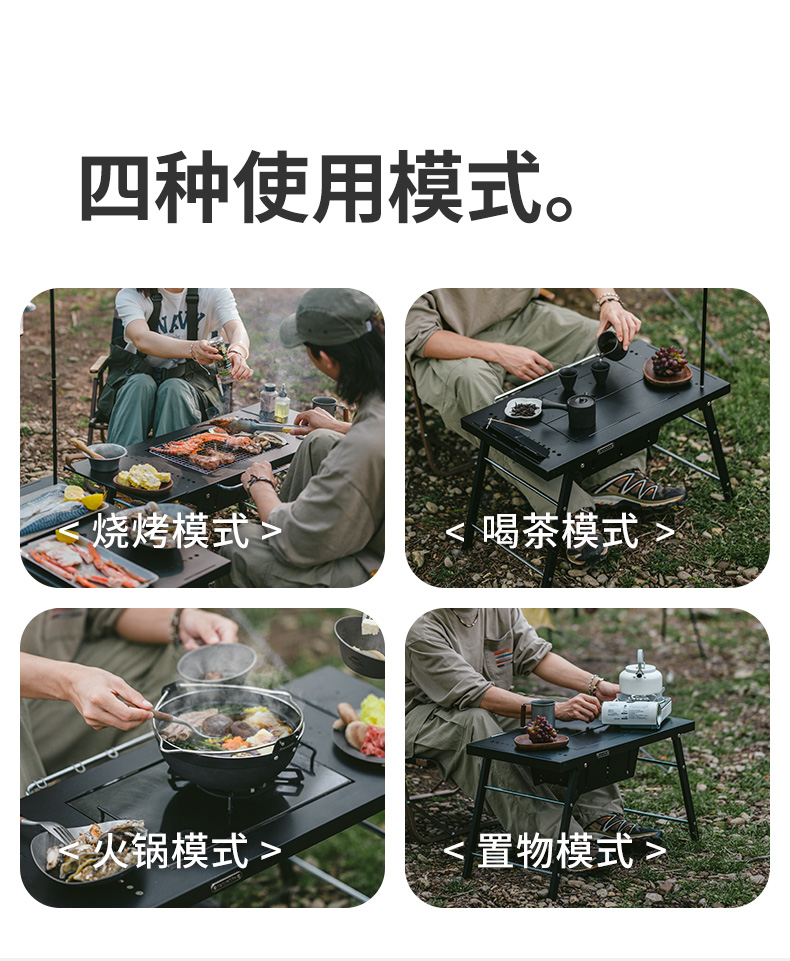 四种使用模式。

< 烧烤模式 >

< 喝茶模式 >

< 火锅模式 >

< 置物模式 >