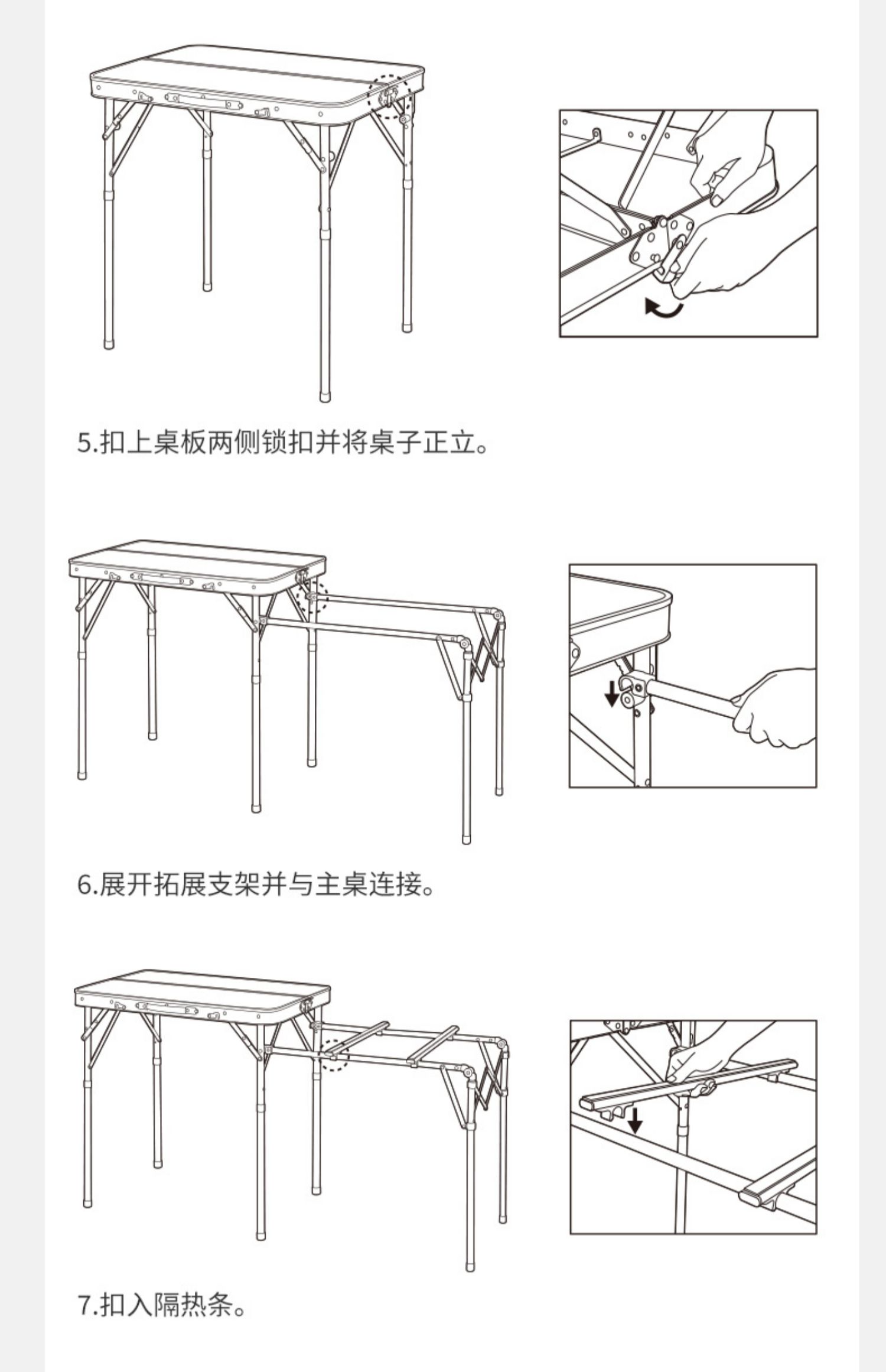 5.扣上桌板两侧锁扣并将桌子正立。

6.展开拓展支架并与主桌连接。

7.扣入隔热条。