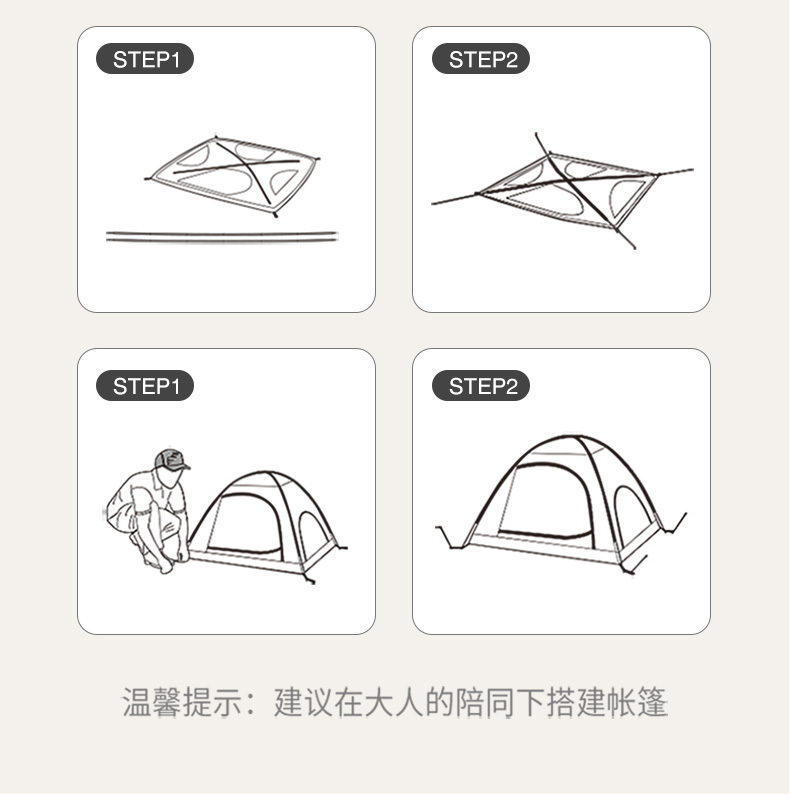 STEP1

STEP2

STEP1

STEP2

温馨提示：建议在大人的陪同下搭建帐篷