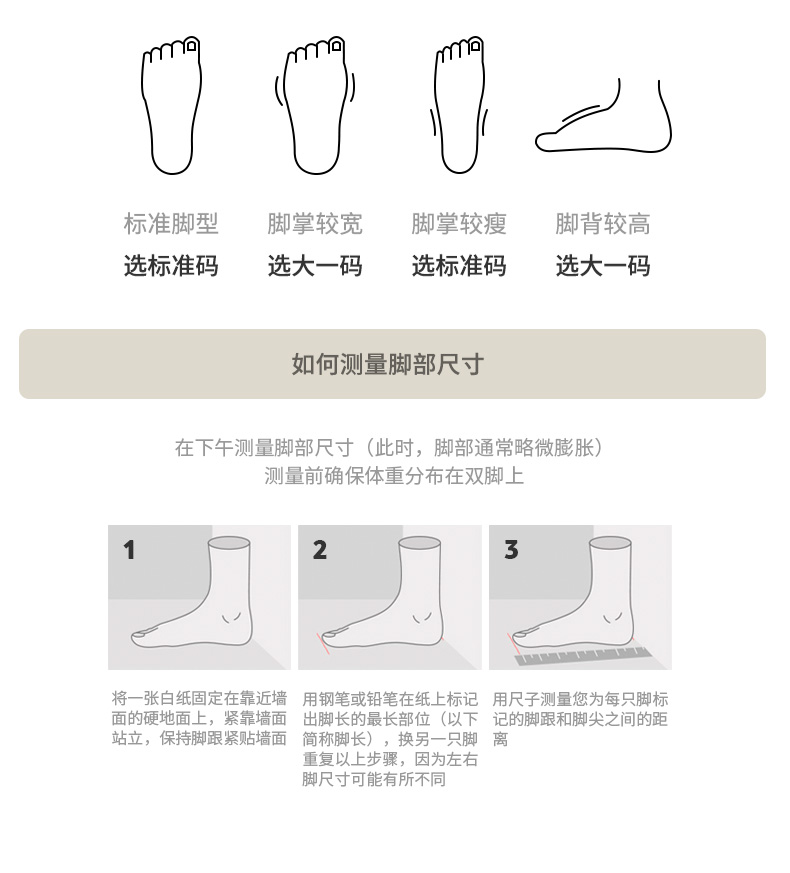 标准脚型
选标准码

脚掌较宽
选大一码

脚掌较瘦
选标准码

脚背较高
选大一码

如何测量脚部尺寸

在下午测量脚部尺寸（此时，脚部通常略微膨胀）
测量前确保体重分布在双脚上

1

将一张白纸固定在靠近墙面的硬地面上，紧靠墙面站立，保持脚跟紧贴墙面

2

用钢笔或铅笔在纸上标记出脚长的最长部位（以下简称脚长），换另一只脚重复以上步骤，因为左右脚尺寸可能有所不同

3

用尺子测量您为每只脚标记的脚跟和脚尖之间的距离