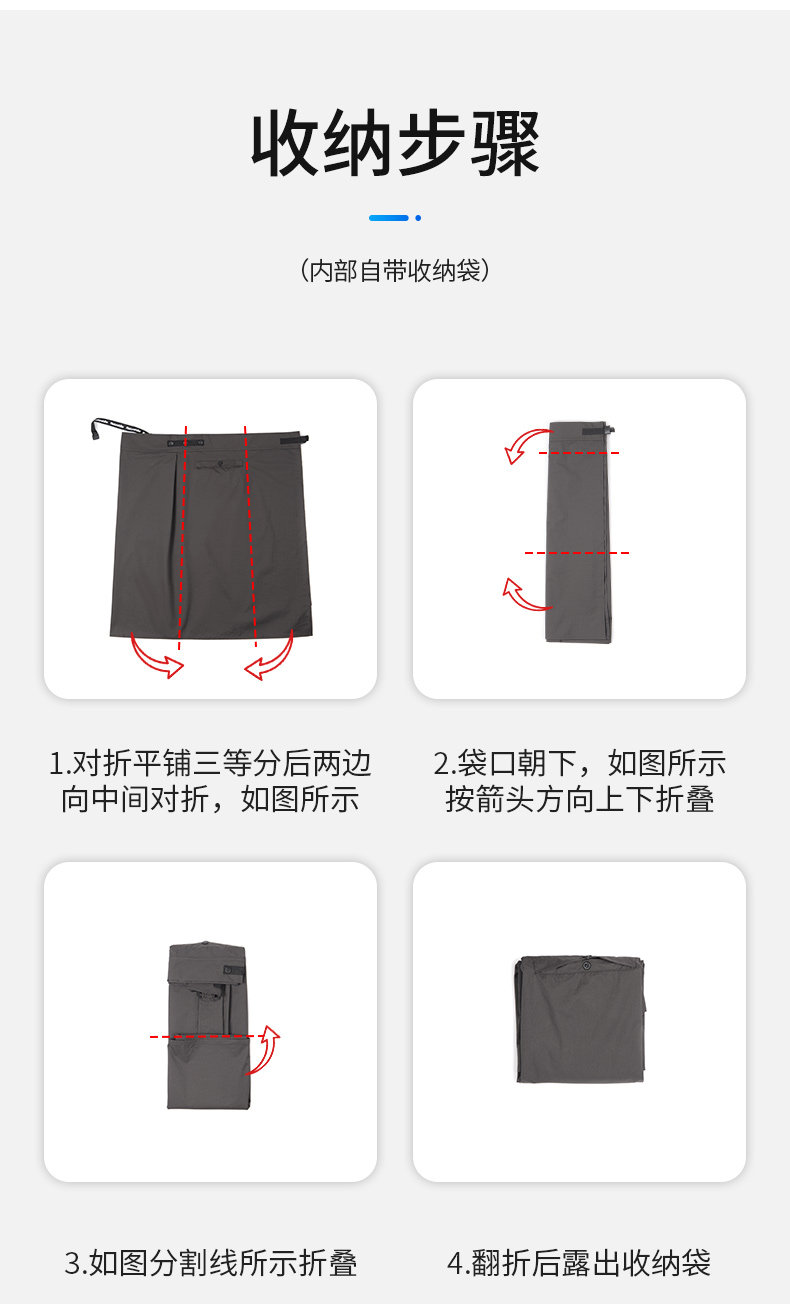 收纳步骤

（内部自带收纳袋）

1.对折平铺三等分后两边向中间对折，如图所示

2.袋口朝下，如图所示按箭头方向上下折叠

3.如图分割线所示折叠

4.翻折后露出收纳袋