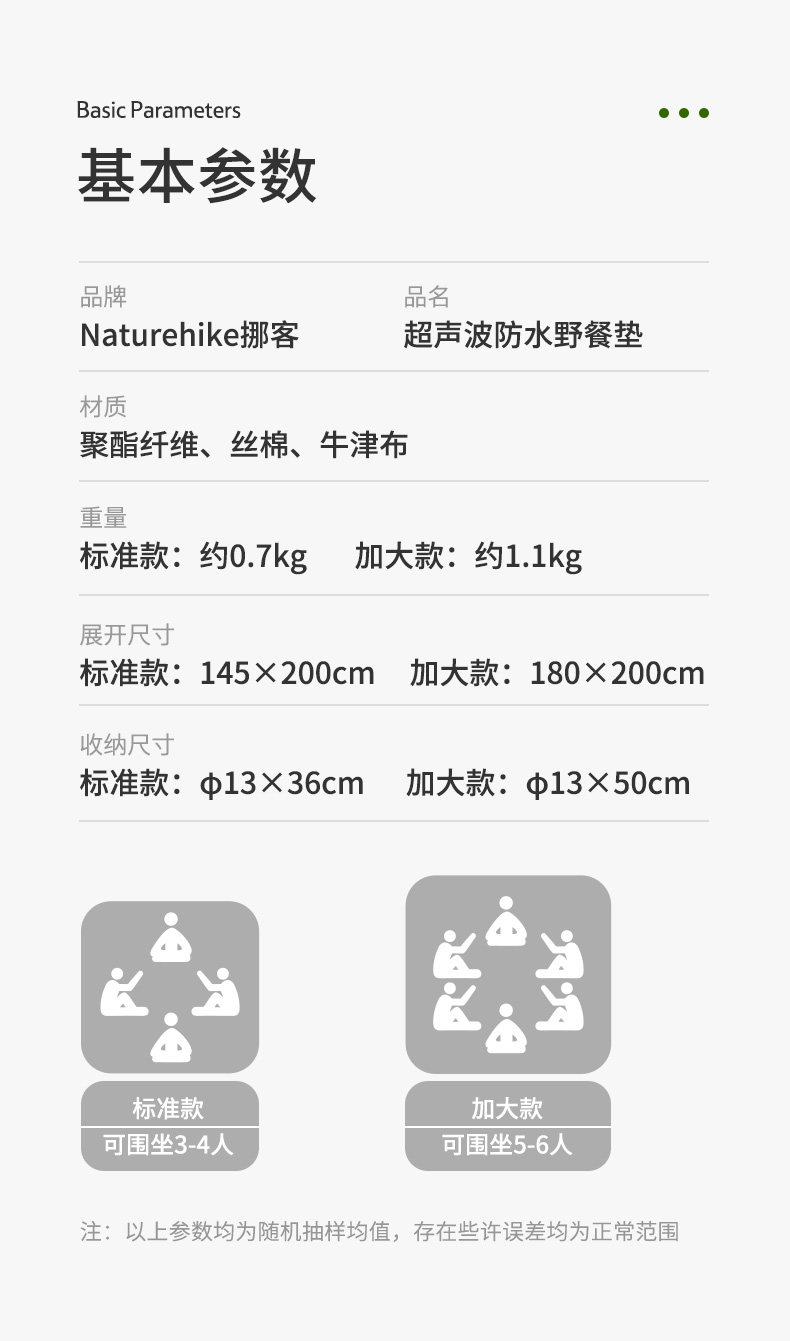 Basic Parameters

基本参数

品牌
Naturehike挪客

品名
超声波防水野餐垫

材质
聚酯纤维、丝棉、牛津布

重量
标准款：约0.7kg 加大款：约1.1kg

展开尺寸
标准款：145×200cm 加大款：180×200cm

收纳尺寸
标准款：φ13×36cm 加大款：φ13×50cm

标准款
可围坐3-4人

加大款
可围坐5-6人

注：以上参数均为随机抽样均值，存在些许误差均为正常范围