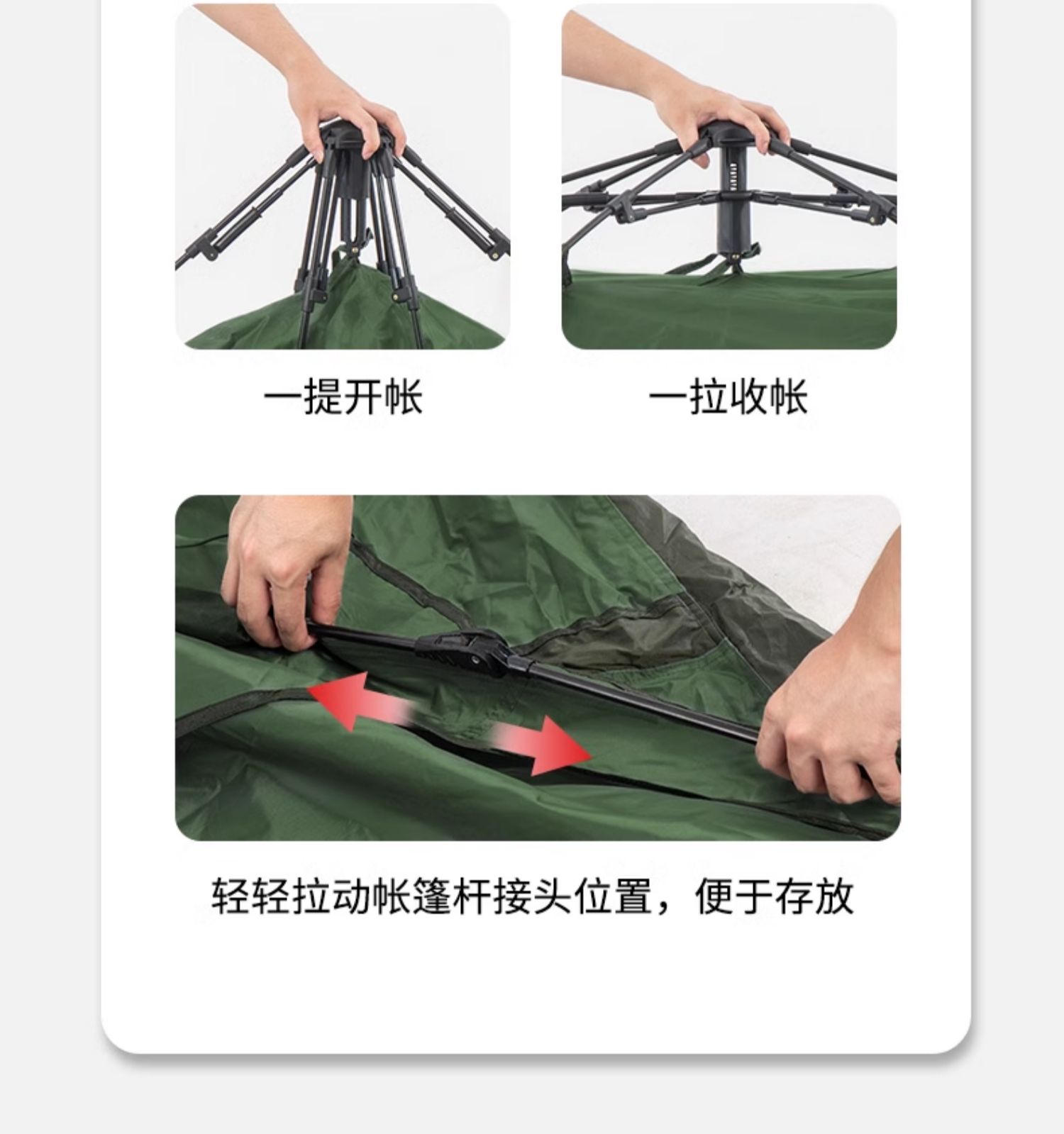 一提开帐

一拉收帐

轻轻拉动帐篷杆接头位置，便于存放