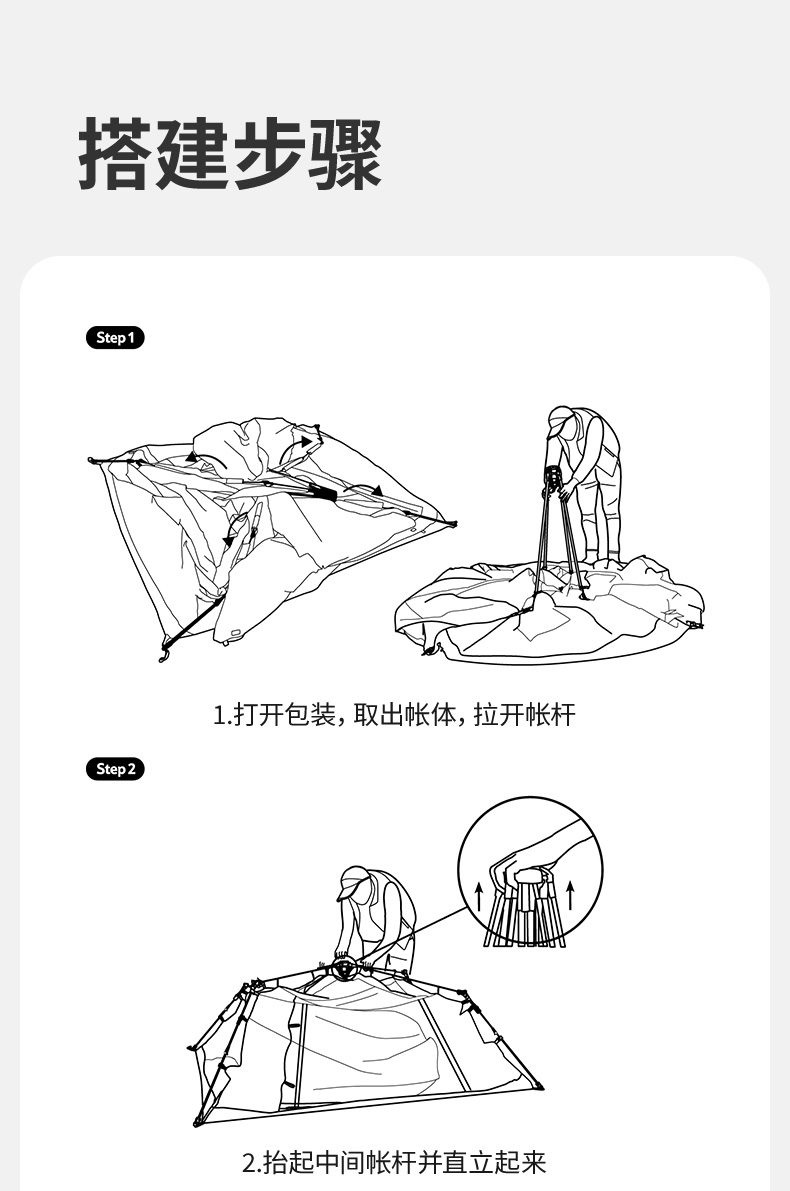 搭建步骤

Step 1

1.打开包装，取出帐体，拉开帐杆

Step 2

2.抬起中间帐杆并直立起来