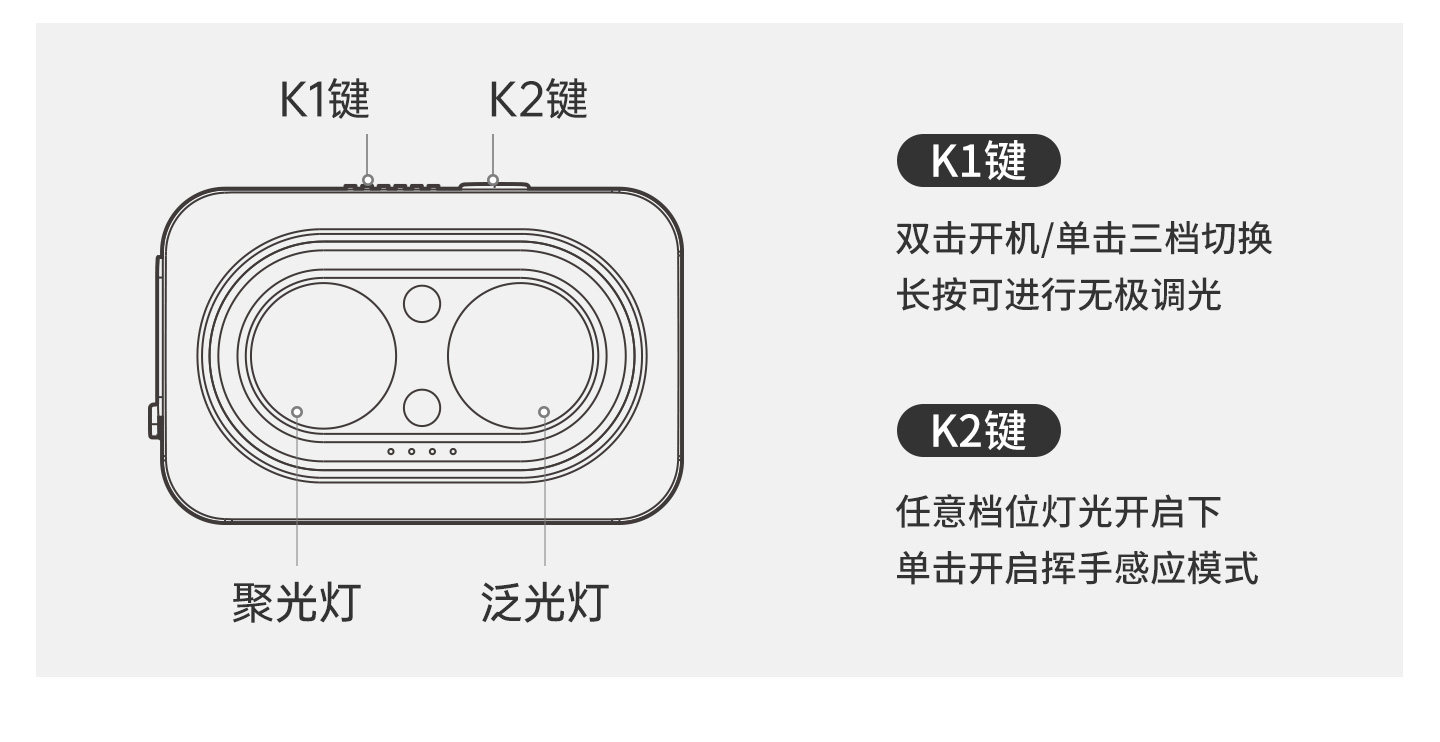 K1键 K2键

聚光灯 泛光灯

K1键

双击开机/单击三档切换
长按可进行无极调光

K2键

任意档位灯光开启下
单击开启挥手感应模式