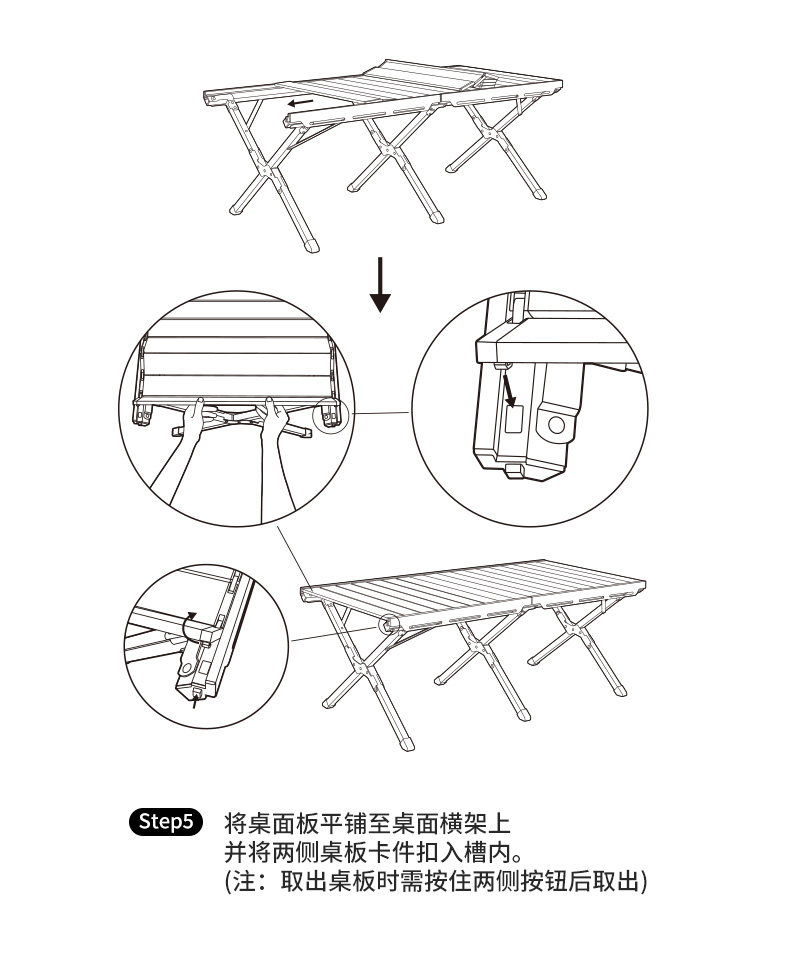 Step5 将桌面板平铺至桌面横架上
并将两侧桌板卡件扣入槽内。
(注：取出桌板时需按住两侧按钮后取出)