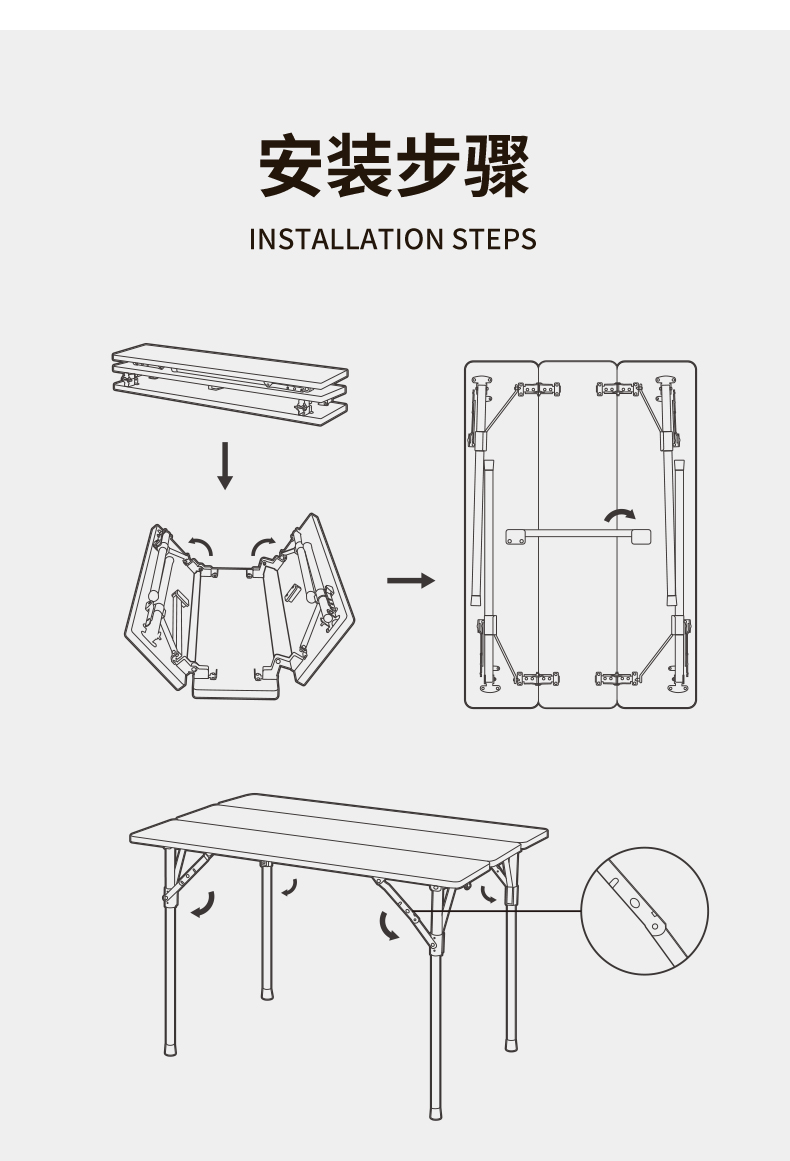 安装步骤

INSTALLATION STEPS