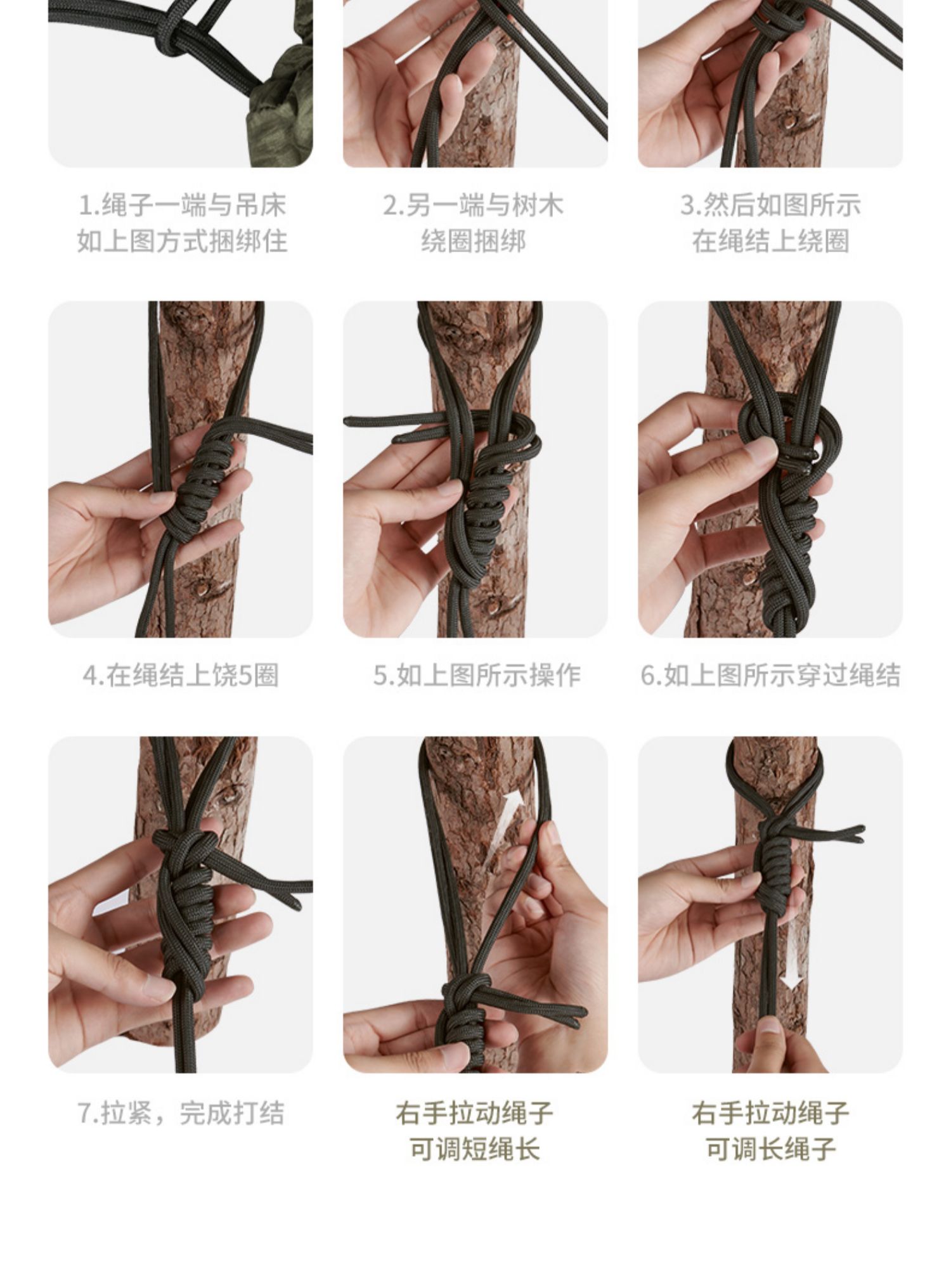 1.绳子一端与吊床
如上图方式捆绑住

2.另一端与树木
绕圈捆绑

3.然后如图所示
在绳结上绕圈

4.在绳结上饶5圈

5.如上图所示操作

6.如上图所示穿过绳结

7.拉紧，完成打结

右手拉动绳子
可调短绳长

右手拉动绳子
可调长绳子