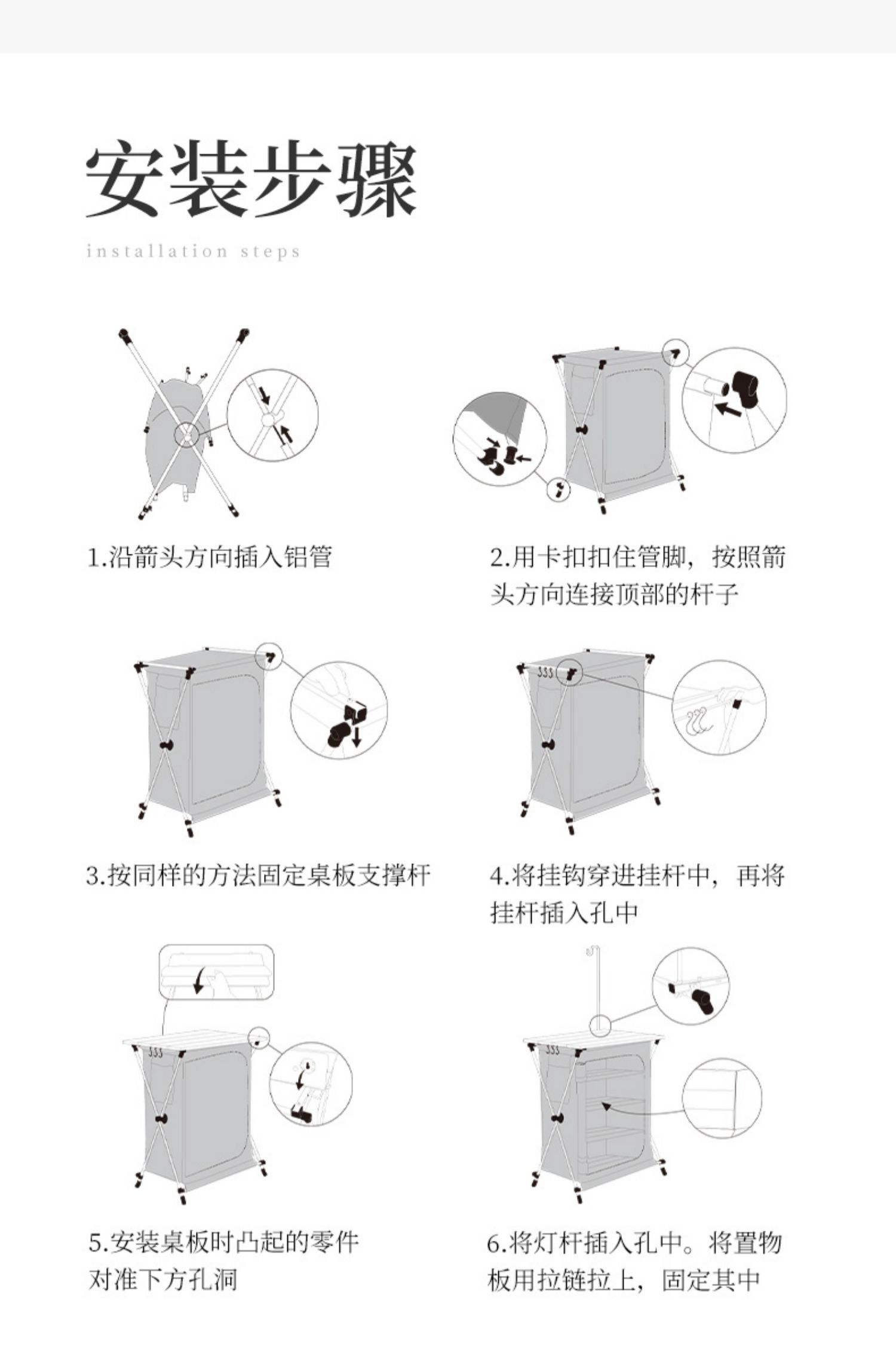 安装步骤

installation steps

1.沿箭头方向插入铝管

2.用卡扣扣住管脚，按照箭头方向连接顶部的杆子

3.按同样的方法固定桌板支撑杆

4.将挂钩穿进挂杆中，再将挂杆插入孔中

5.安装桌板时凸起的零件对准下方孔洞

6.将灯杆插入孔中。将置物板用拉链拉上，固定其中