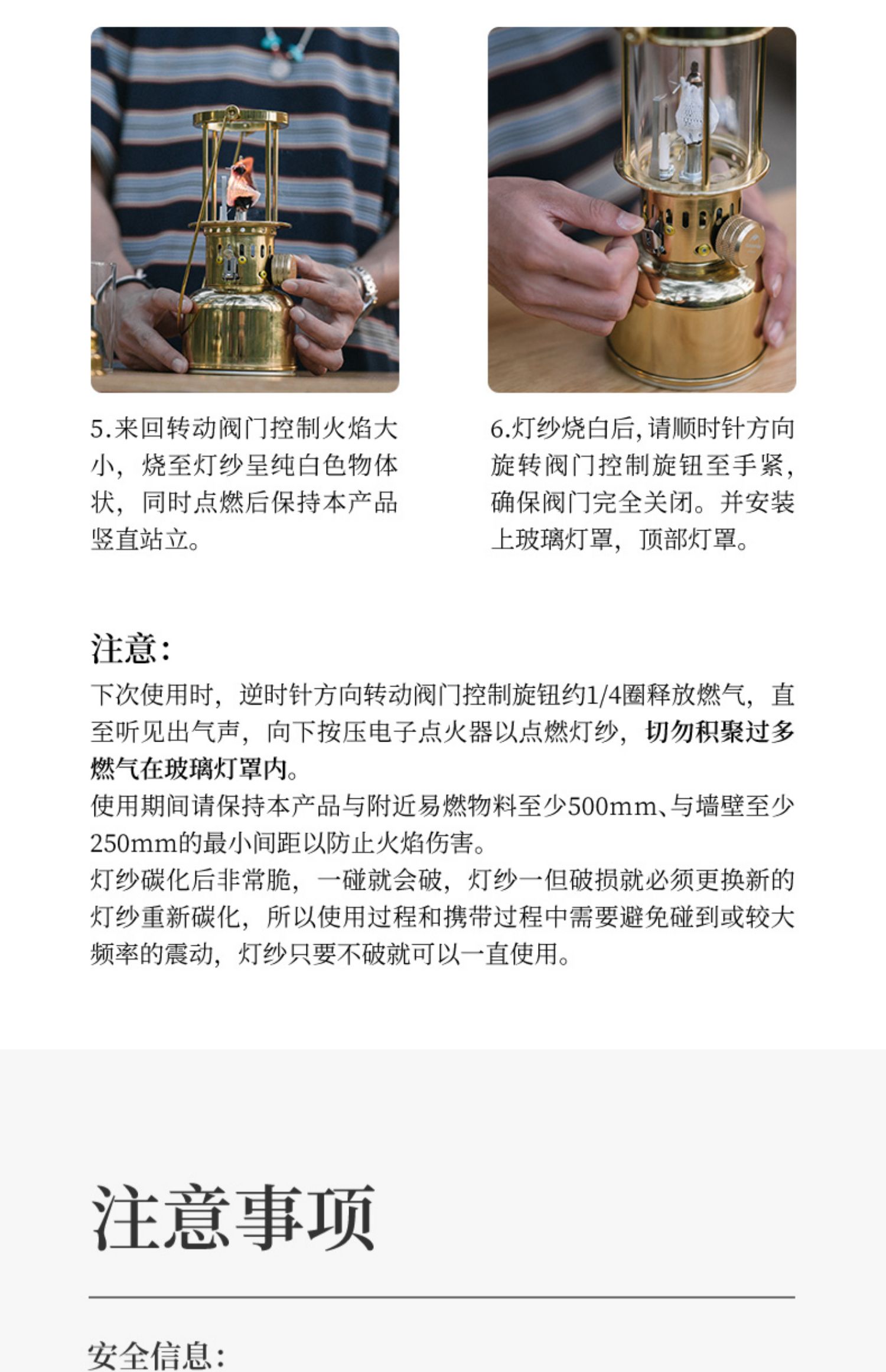 5.来回转动阀门控制火焰大小，烧至灯纱呈纯白色物体状，同时点燃后保持本产品竖直站立。

6.灯纱烧白后，请顺时针方向旋转阀门控制旋钮至手紧，确保阀门完全关闭。并安装上玻璃灯罩，顶部灯罩。

注意：
下次使用时，逆时针方向转动阀门控制旋钮约1/4圈释放燃气，直至听见出气声，向下按压电子点火器以点燃灯纱，切勿积聚过多燃气在玻璃灯罩内。
使用期间请保持本产品与附近易燃物料至少500mm、与墙壁至少250mm的最小间距以防止火焰伤害。
灯纱碳化后非常脆，一碰就会破，灯纱一但破损就必须更换新的灯纱重新碳化，所以使用过程和携带过程中需要避免碰到或较大频率的震动，灯纱只要不破就可以一直使用。

注意事项

安全信息：