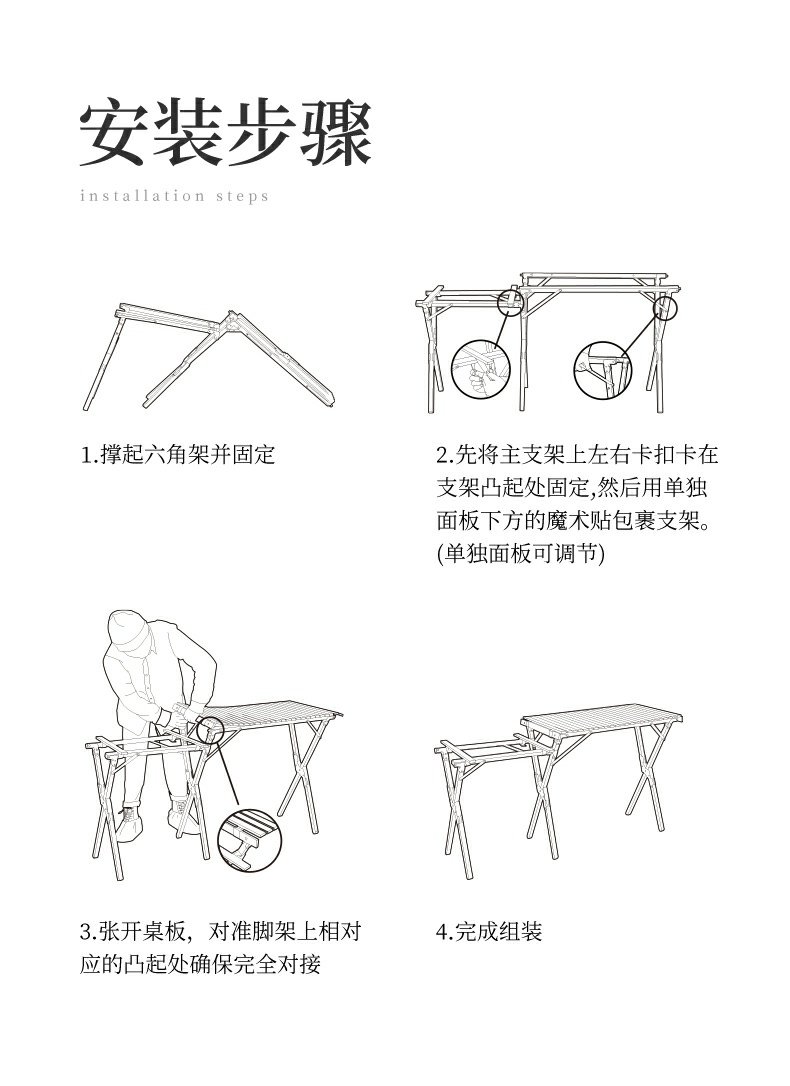 安装步骤

installation steps

1.撑起六角架并固定

2.先将主支架上左右卡扣卡在支架凸起处固定,然后用单独面板下方的魔术贴包裹支架。(单独面板可调节)

3.张开桌板，对准脚架上相对应的凸起处确保完全对接

4.完成组装