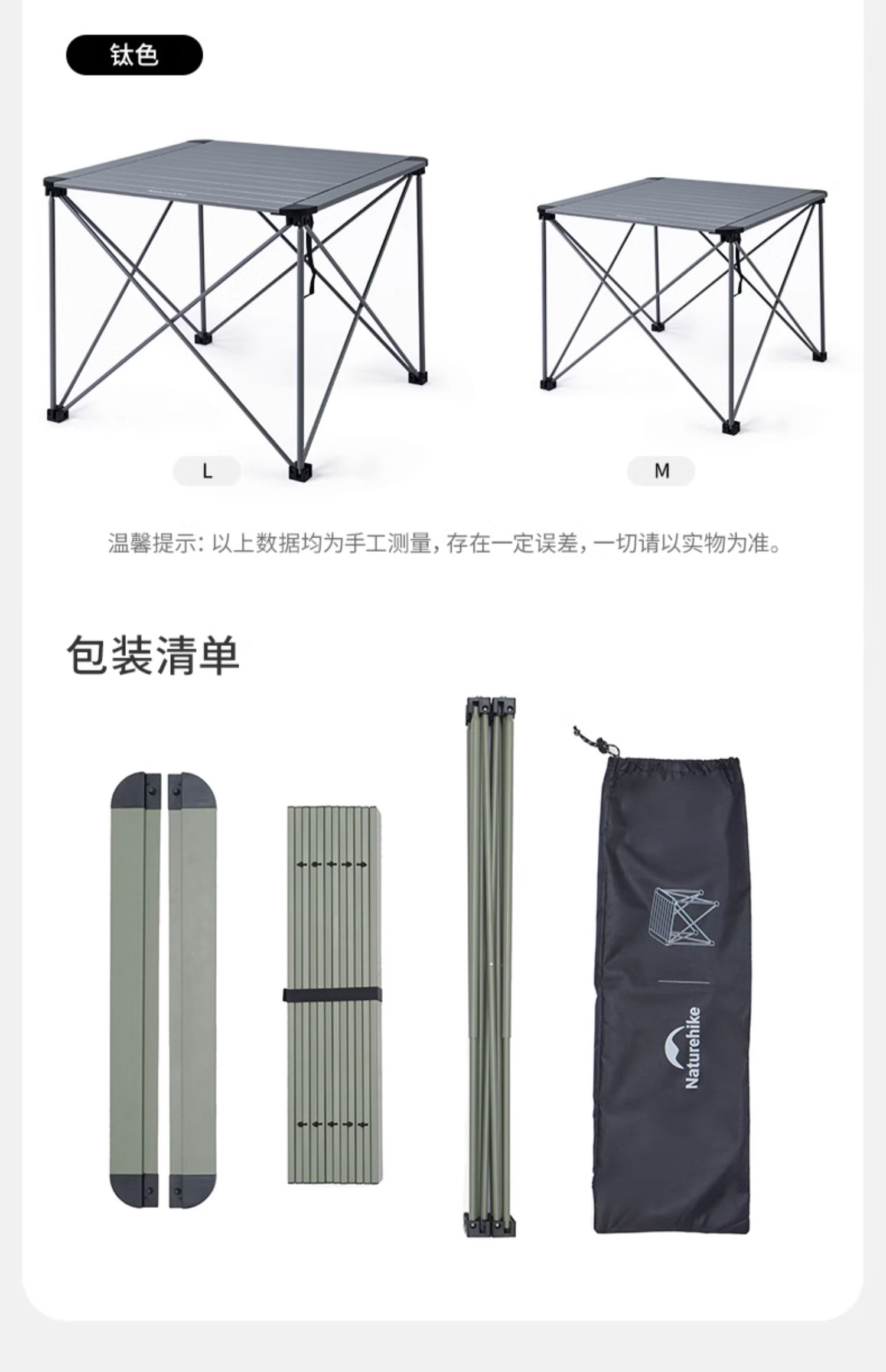 钛色

L

M

温馨提示：以上数据均为手工测量，存在一定误差，一切请以实物为准。

包装清单

Naturehike