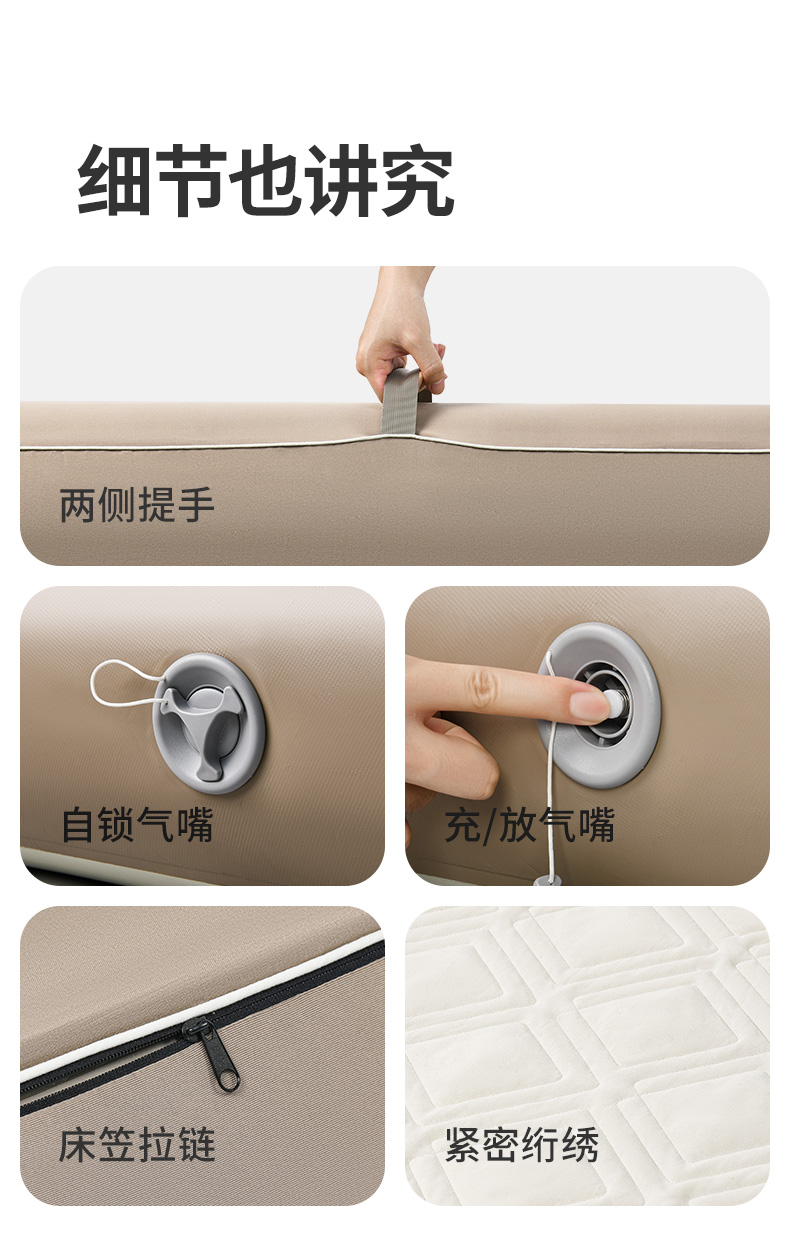 细节也讲究

两侧提手

自锁气嘴

充/放气嘴

床笠拉链

紧密绗绣