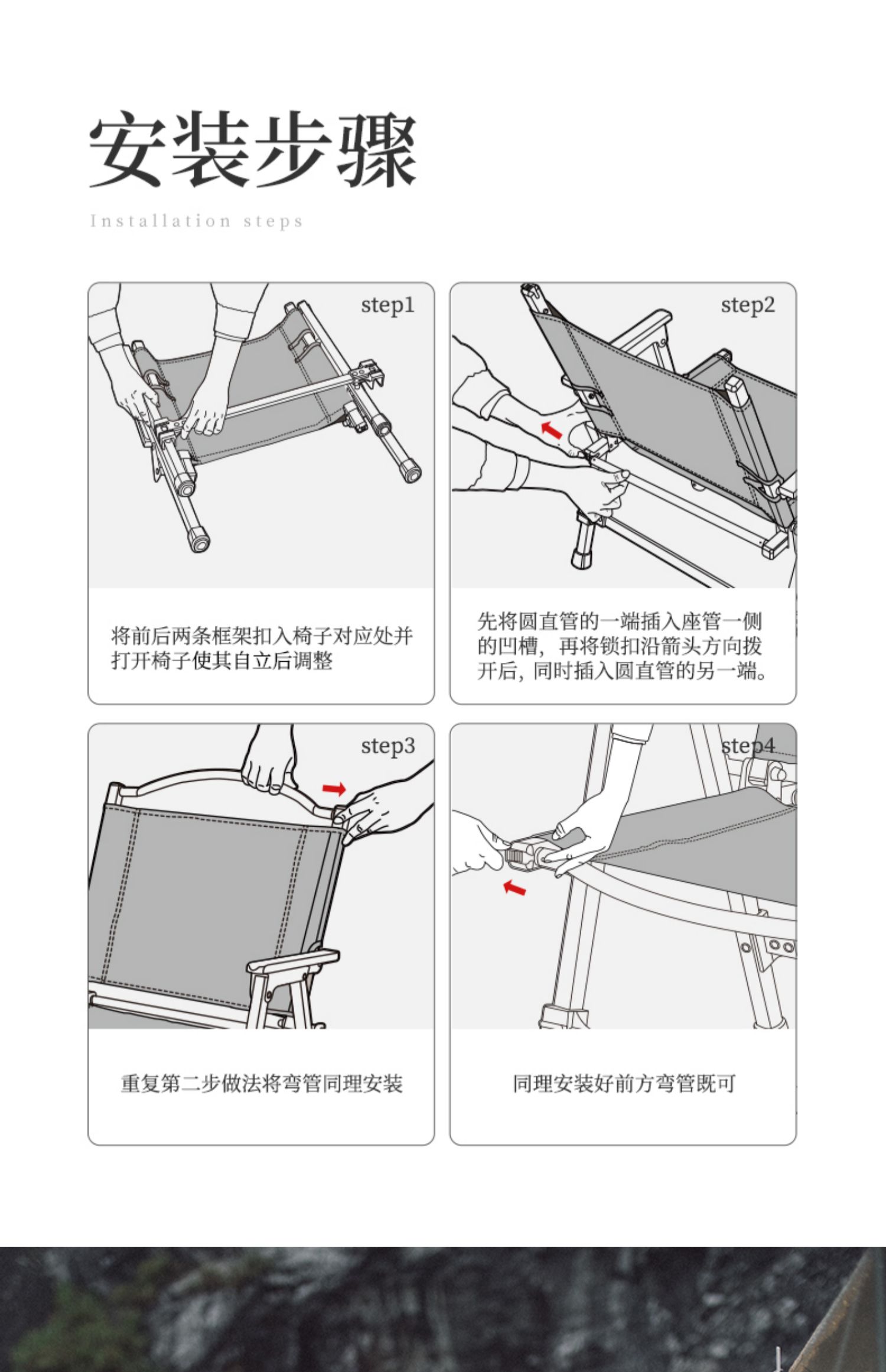 安装步骤

Installation steps

step1

将前后两条框架扣入椅子对应处并打开椅子使其自立后调整

step2

先将圆直管的一端插入座管一侧的凹槽，再将锁扣沿箭头方向拨开后，同时插入圆直管的另一端。

step3

重复第二步做法将弯管同理安装

step4

同理安装好前方弯管既可