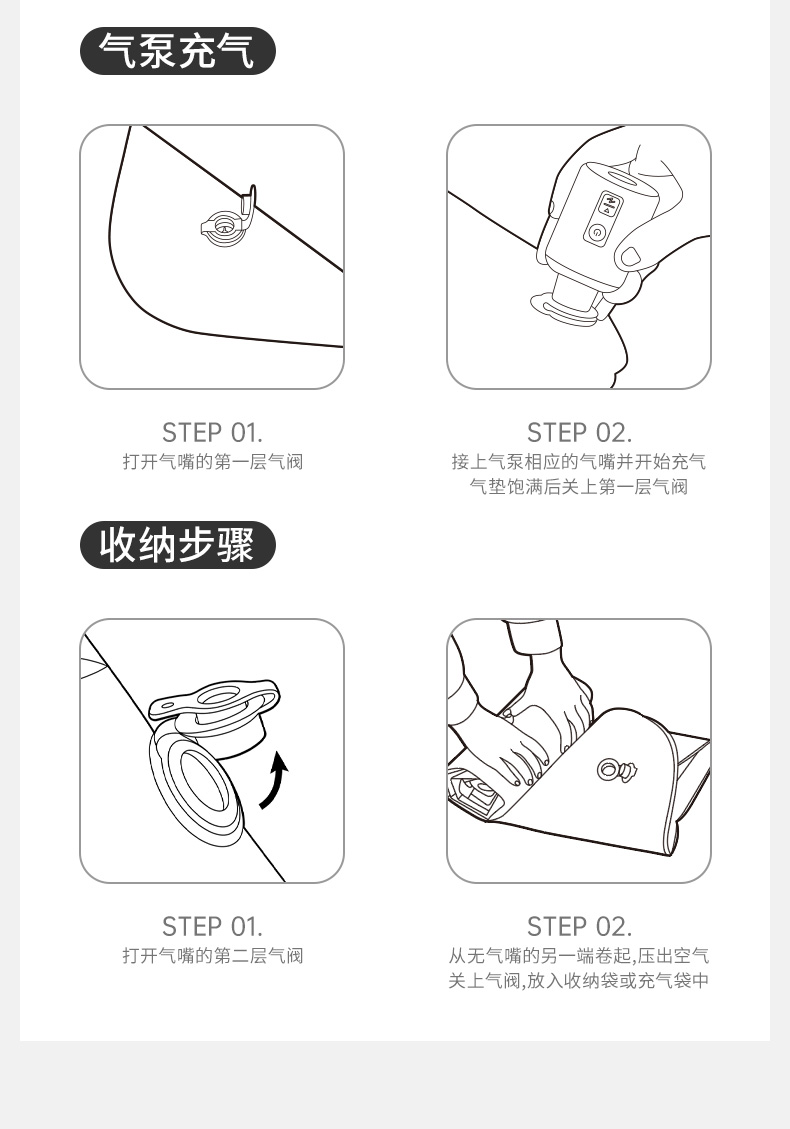 气泵充气

STEP 01.
打开气嘴的第一层气阀

STEP 02.
接上气泵相应的气嘴并开始充气
气垫饱满后关上第一层气阀

收纳步骤

STEP 01.
打开气嘴的第二层气阀

STEP 02.
从无气嘴的另一端卷起,压出空气
关上气阀,放入收纳袋或充气袋中