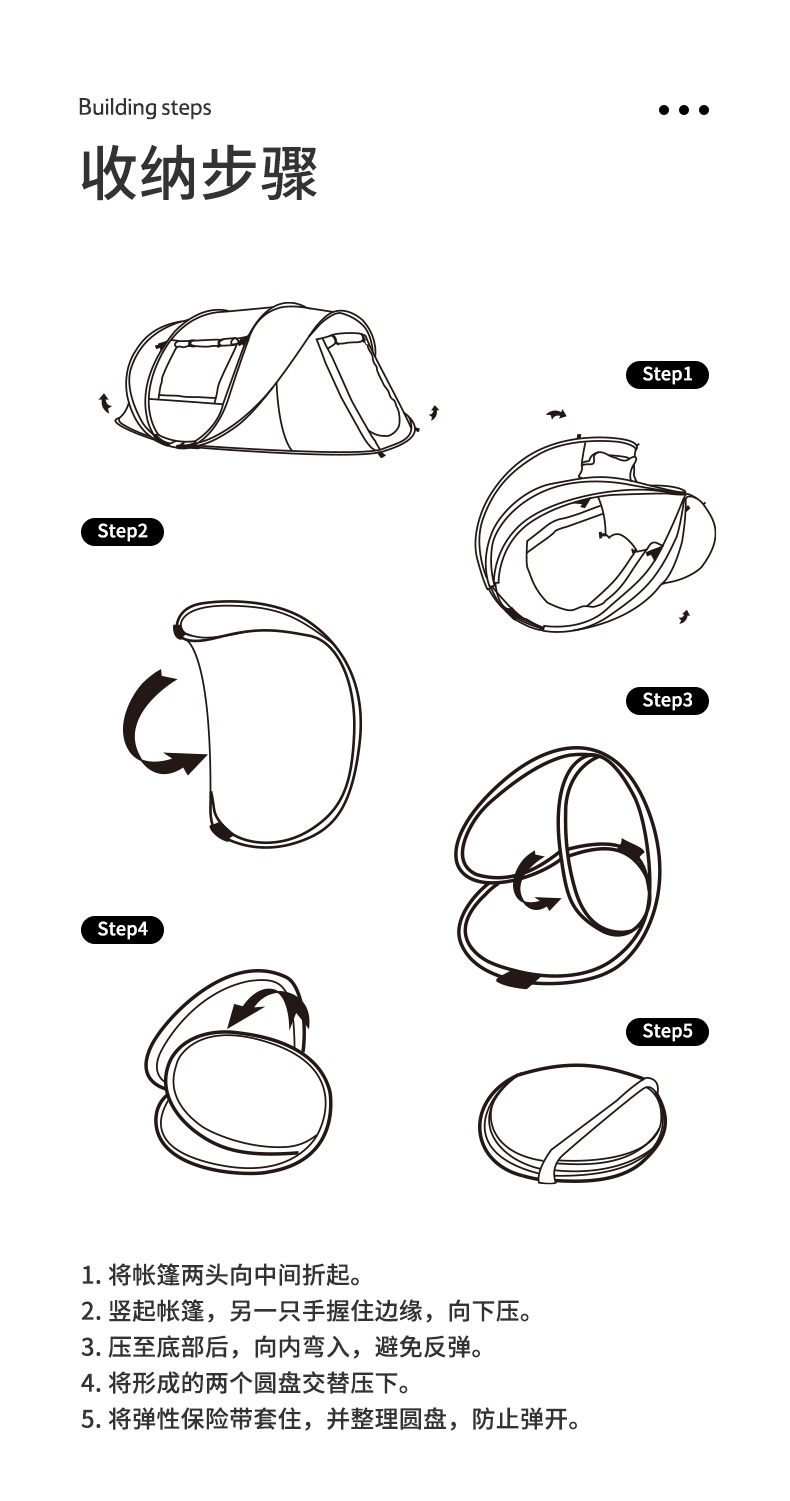 Building steps

收纳步骤

Step1

Step2

Step3

Step4

Step5

1. 将帐篷两头向中间折起。
2. 竖起帐篷，另一只手握住边缘，向下压。
3. 压至底部后，向内弯入，避免反弹。
4. 将形成的两个圆盘交替压下。
5. 将弹性保险带套住，并整理圆盘，防止弹开。