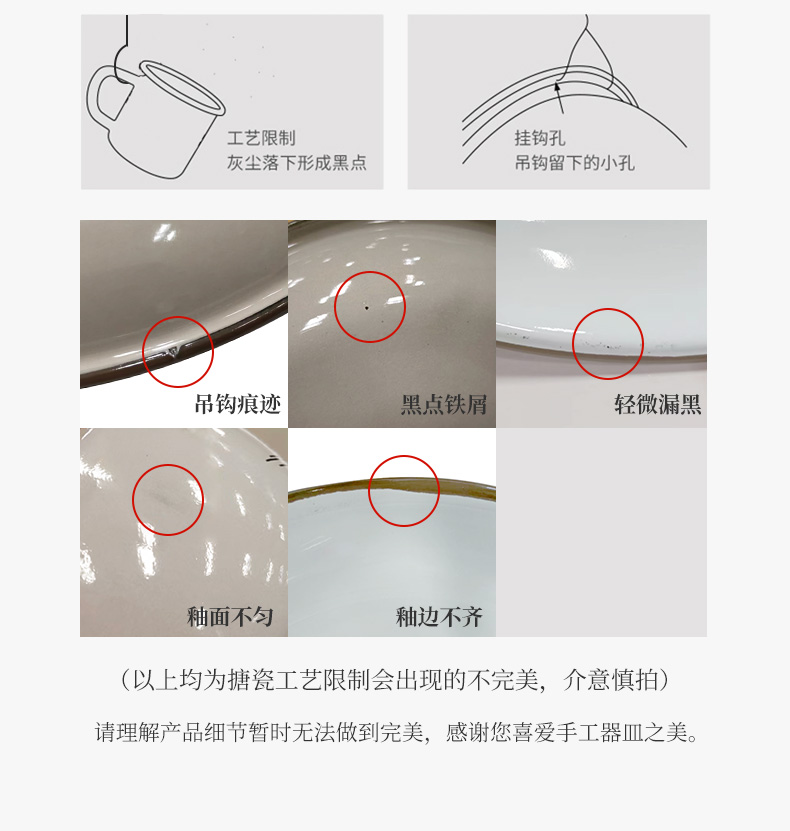 工艺限制
灰尘落下形成黑点

挂钩孔
吊钩留下的小孔

吊钩痕迹

黑点铁屑

轻微漏黑

釉面不匀

釉边不齐

（以上均为搪瓷工艺限制会出现的不完美，介意慎拍）

请理解产品细节暂时无法做到完美，感谢您喜爱手工器皿之美。