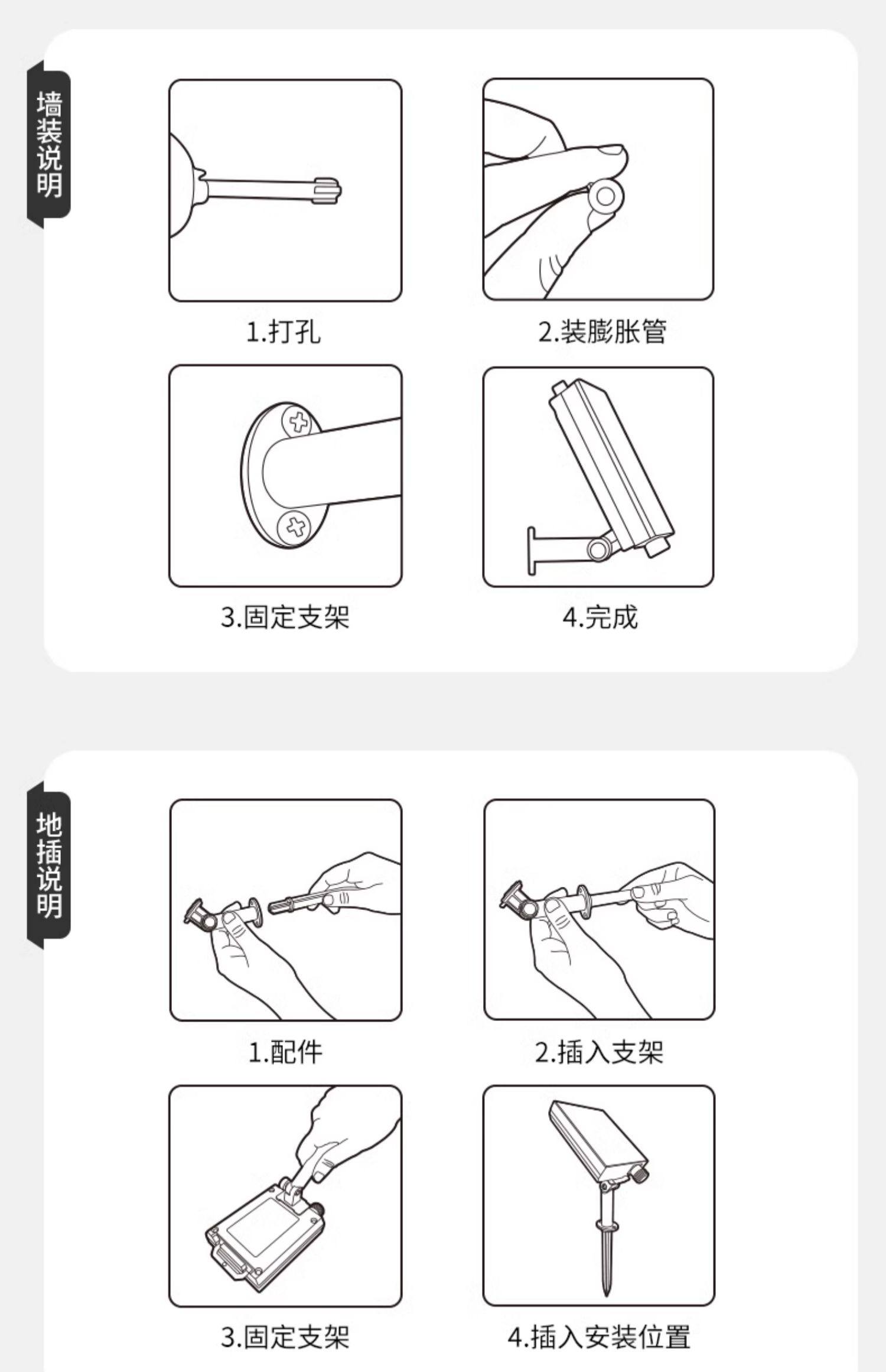 墙装说明

1.打孔

2.装膨胀管

3.固定支架

4.完成

地插说明

1.配件

2.插入支架

3.固定支架

4.插入安装位置