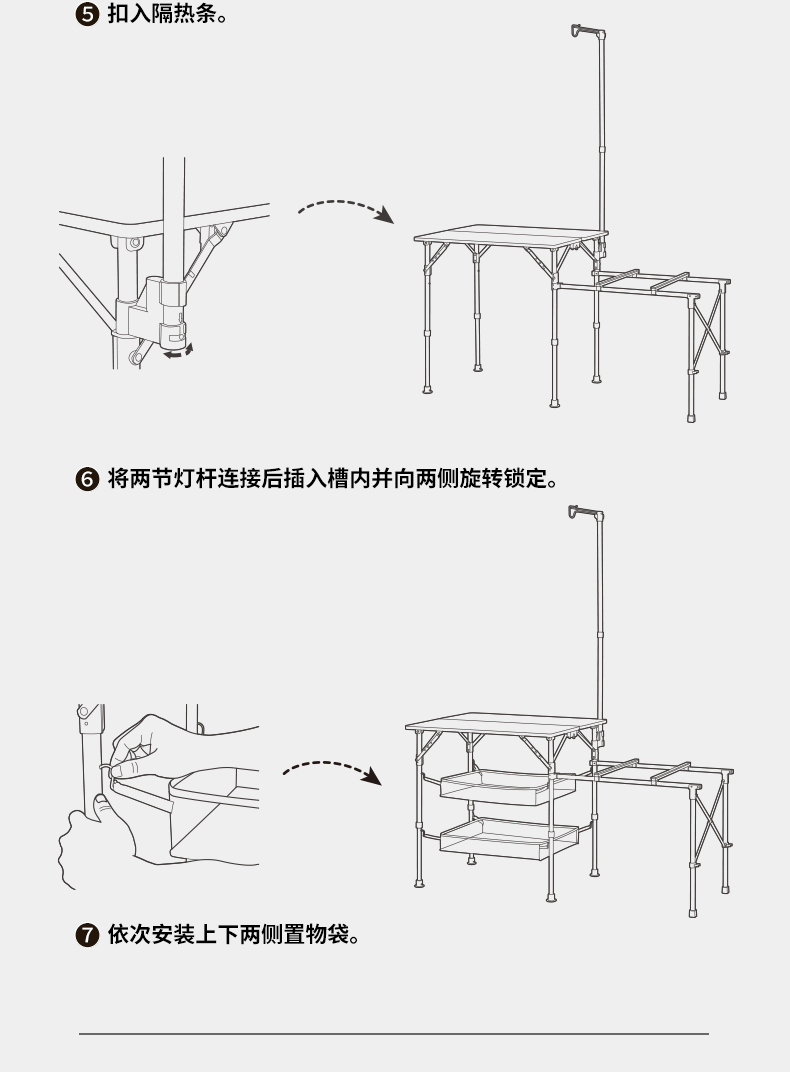 ❺ 扣入隔热条。

❻ 将两节灯杆连接后插入槽内并向两侧旋转锁定。

❼ 依次安装上下两侧置物袋。