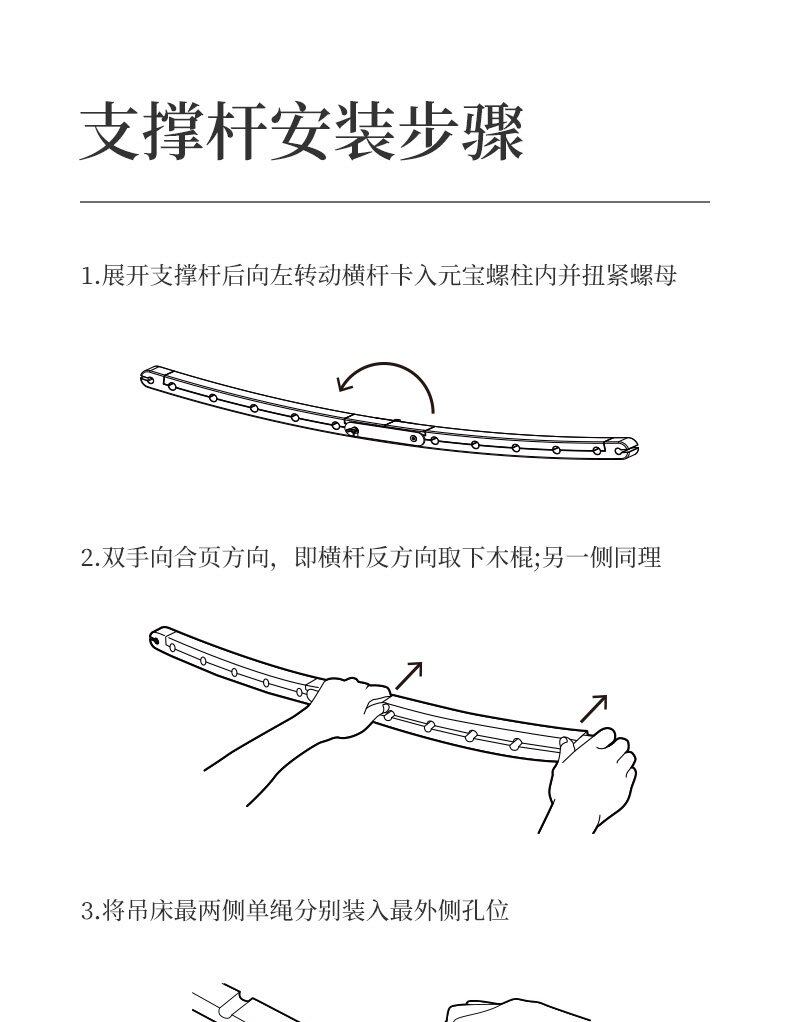 支撑杆安装步骤

1.展开支撑杆后向左转动横杆卡入元宝螺柱内并扭紧螺母

2.双手向合页方向，即横杆反方向取下木棍;另一侧同理

3.将吊床最两侧单绳分别装入最外侧孔位