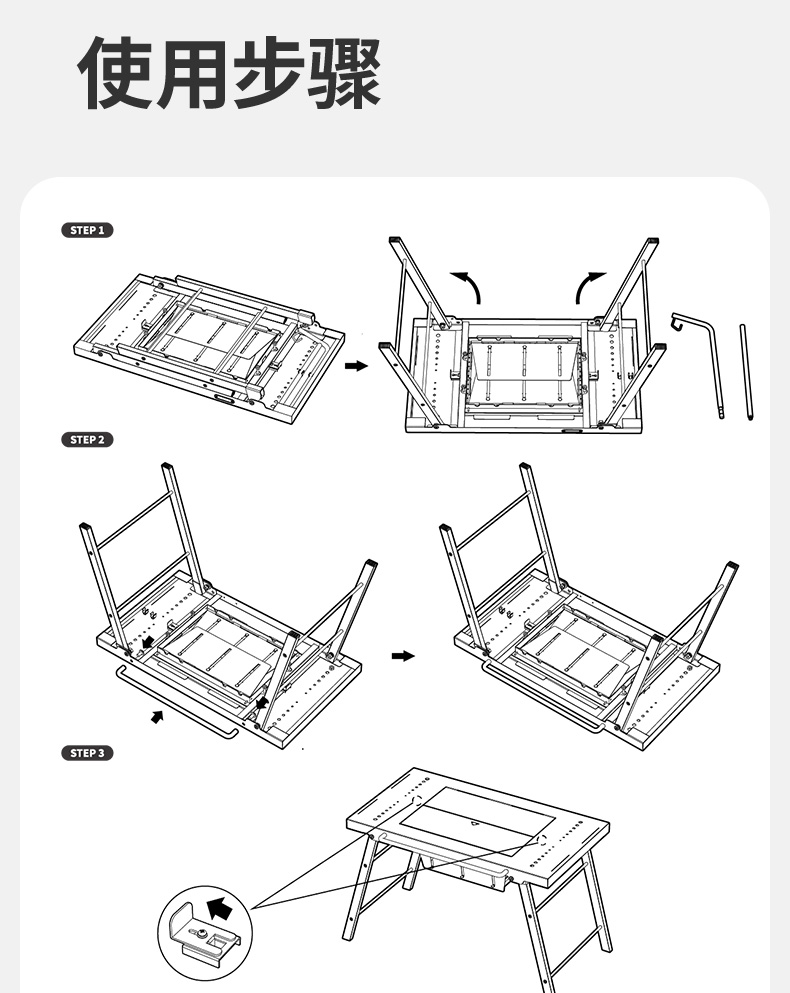 使用步骤

STEP 1

STEP 2

STEP 3