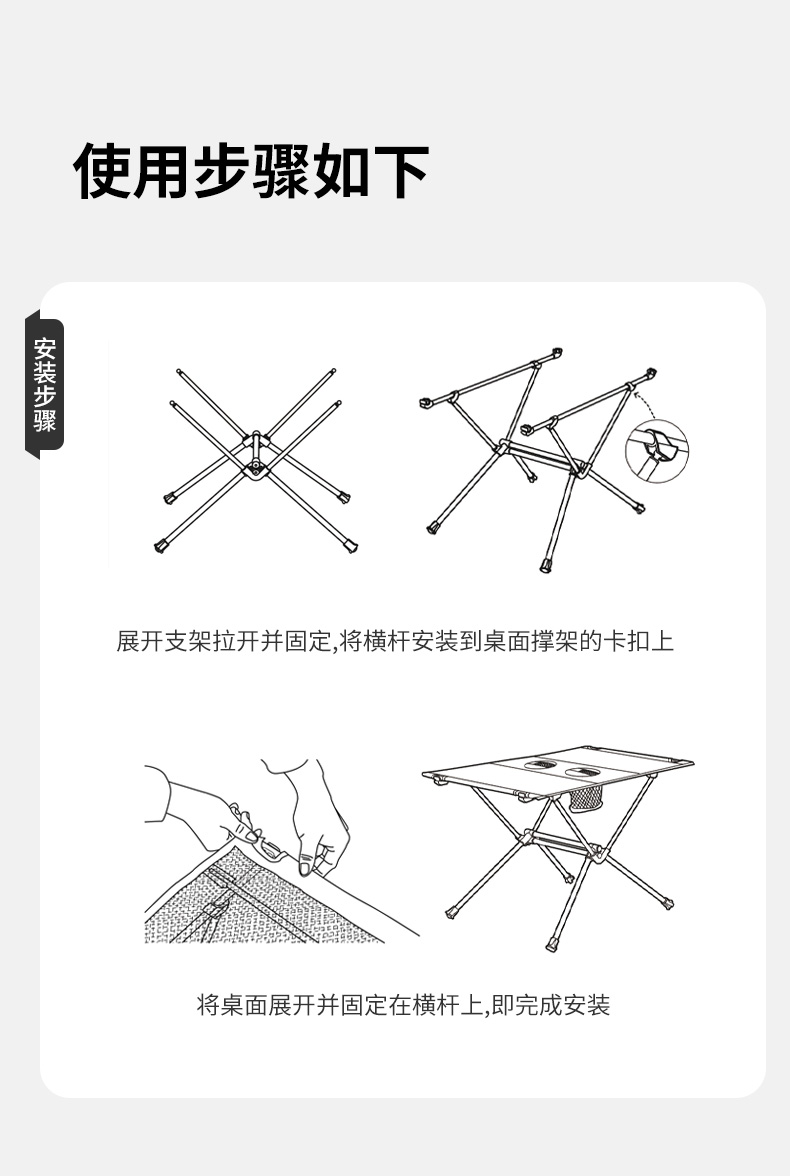 使用步骤如下

安装步骤

展开支架拉开并固定,将横杆安装到桌面撑架的卡扣上

将桌面展开并固定在横杆上,即完成安装