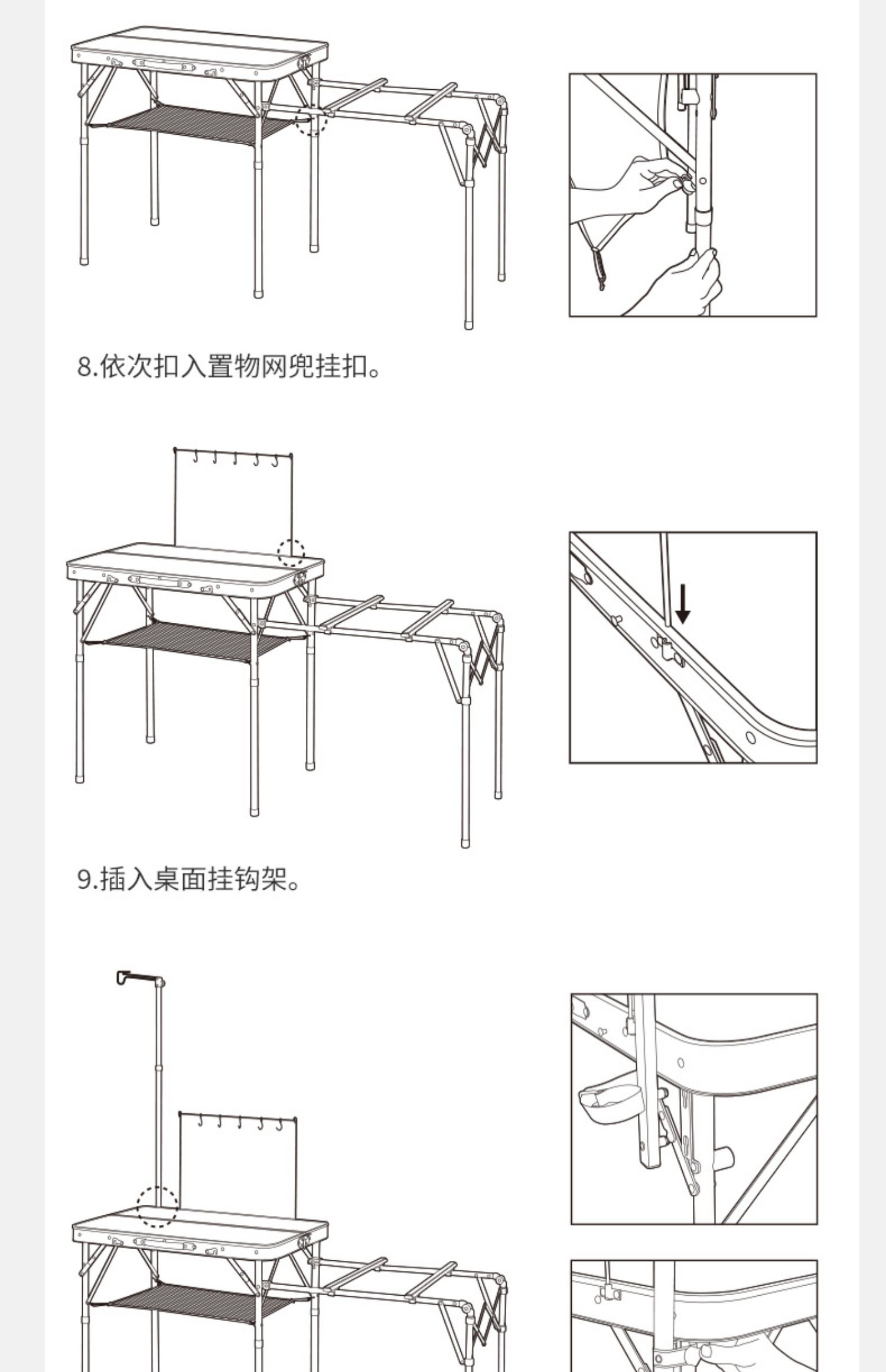 8.依次扣入置物网兜挂扣。

9.插入桌面挂钩架。