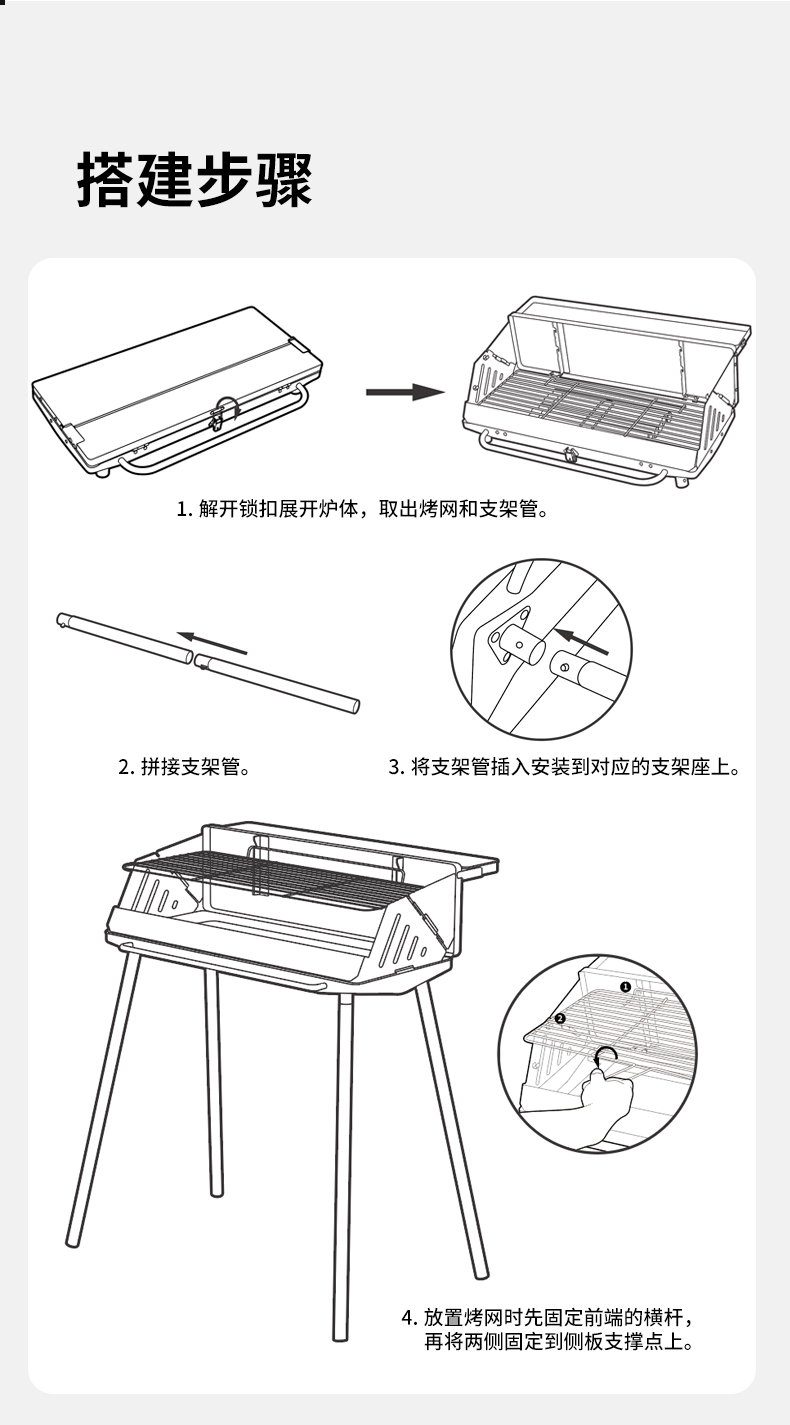 搭建步骤

1. 解开锁扣展开炉体，取出烤网和支架管。

2. 拼接支架管。

3. 将支架管插入安装到对应的支架座上。

❶

❷

4. 放置烤网时先固定前端的横杆，再将两侧固定到侧板支撑点上。