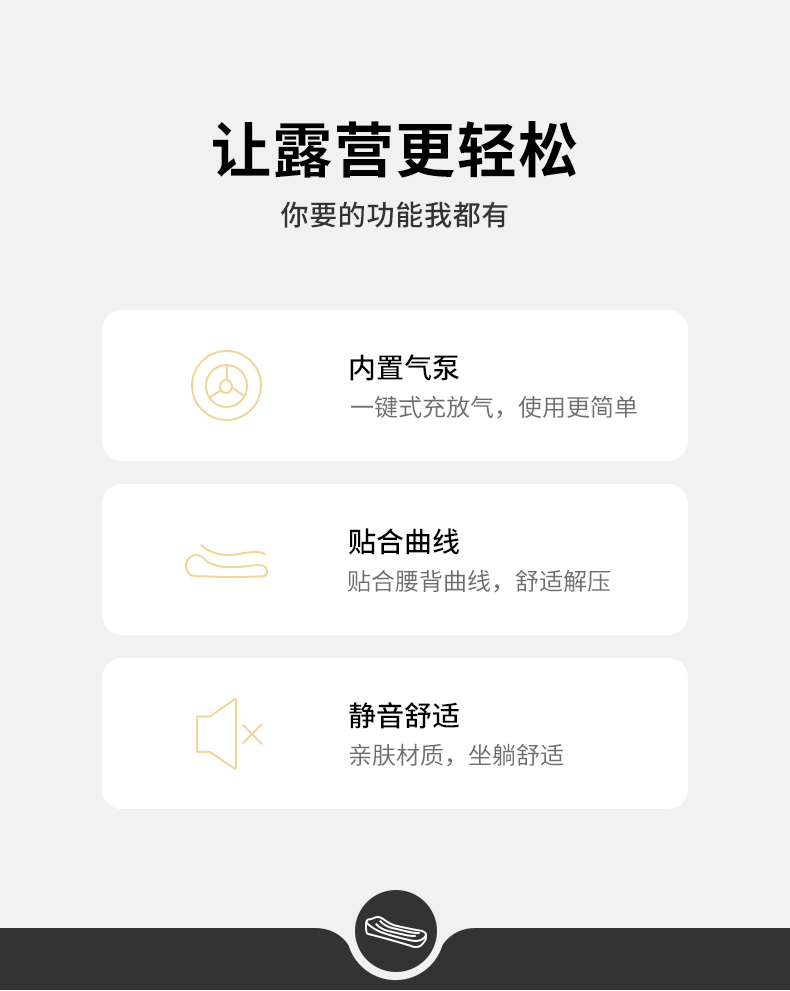 让露营更轻松

你要的功能我都有

内置气泵

一键式充放气，使用更简单

贴合曲线

贴合腰背曲线，舒适解压

静音舒适

亲肤材质，坐躺舒适