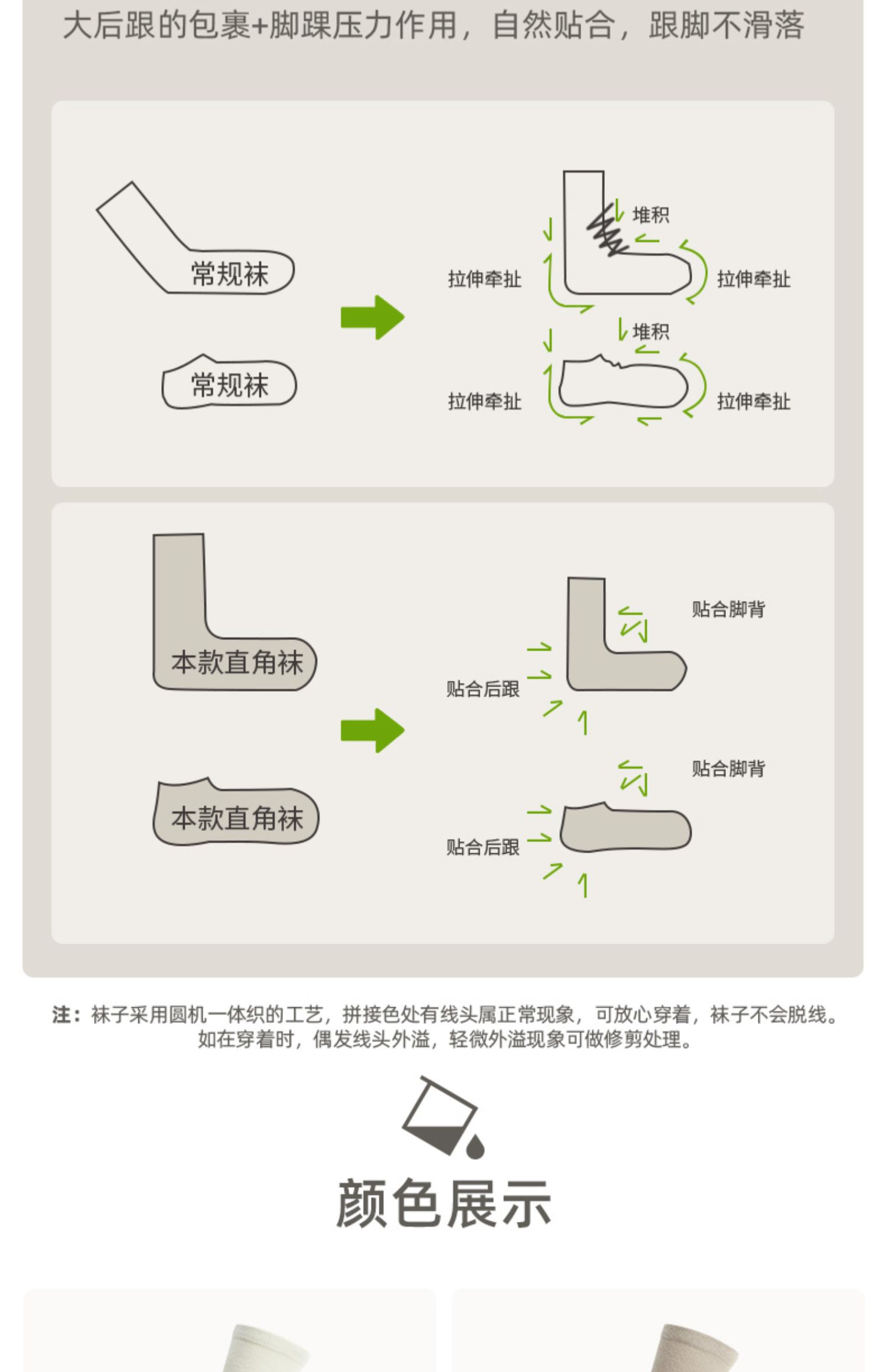 大后跟的包裹+脚踝压力作用，自然贴合，跟脚不滑落

常规袜

常规袜

堆积

拉伸牵扯

拉伸牵扯

堆积

拉伸牵扯

拉伸牵扯

本款直角袜

本款直角袜

贴合脚背

贴合后跟

贴合脚背

贴合后跟

注：袜子采用圆机一体织的工艺，拼接色处有线头属正常现象，可放心穿着，袜子不会脱线。如在穿着时，偶发线头外溢，轻微外溢现象可做修剪处理。

颜色展示