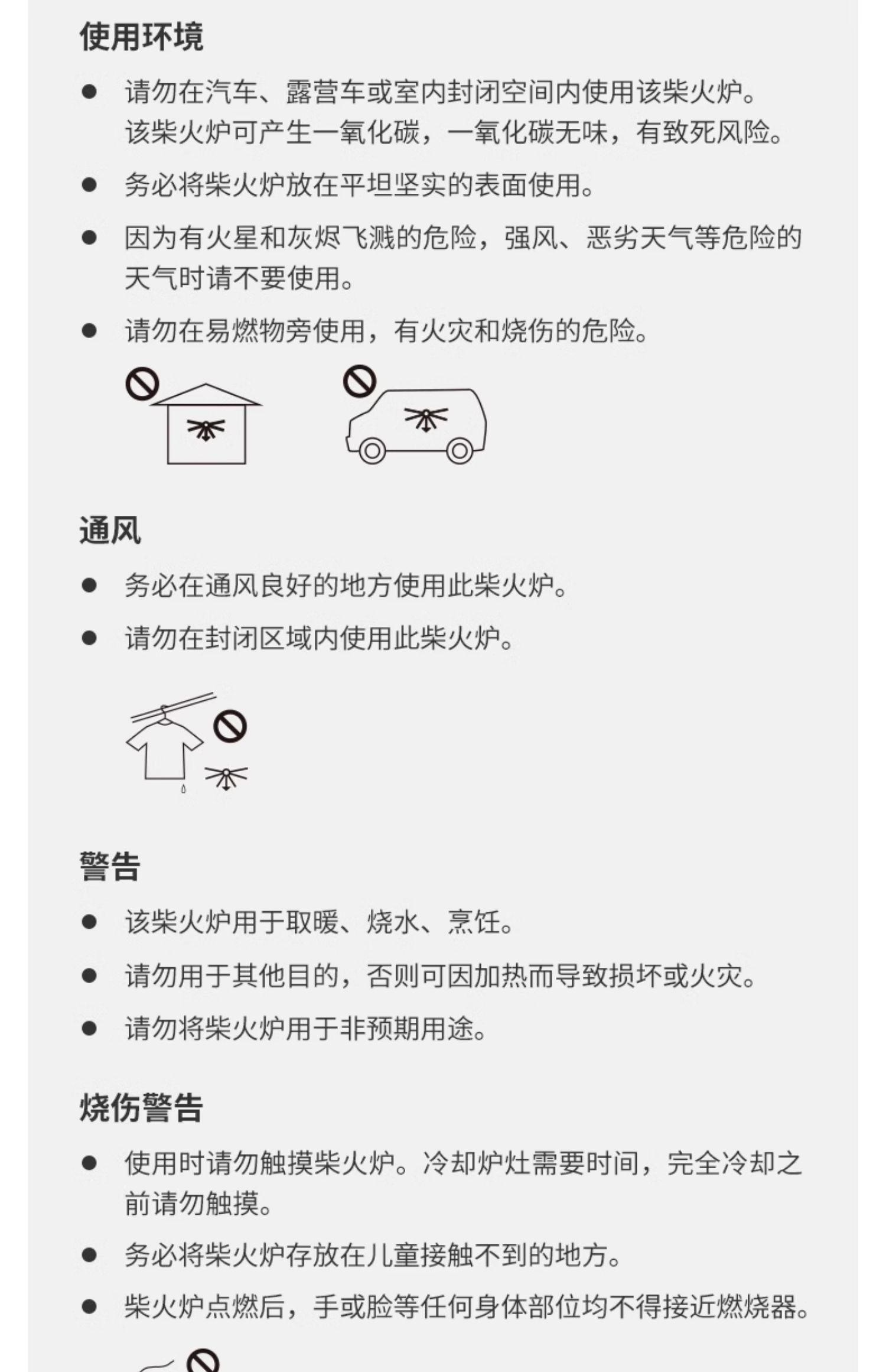 使用环境

● 请勿在汽车、露营车或室内封闭空间内使用该柴火炉。该柴火炉可产生一氧化碳，一氧化碳无味，有致死风险。

● 务必将柴火炉放在平坦坚实的表面使用。

● 因为有火星和灰烬飞溅的危险，强风、恶劣天气等危险的天气时请不要使用。

● 请勿在易燃物旁使用，有火灾和烧伤的危险。

通风

● 务必在通风良好的地方使用此柴火炉。

● 请勿在封闭区域内使用此柴火炉。

警告

● 该柴火炉用于取暖、烧水、烹饪。

● 请勿用于其他目的，否则可因加热而导致损坏或火灾。

● 请勿将柴火炉用于非预期用途。

烧伤警告

● 使用时请勿触摸柴火炉。冷却炉灶需要时间，完全冷却之前请勿触摸。

● 务必将柴火炉存放在儿童接触不到的地方。

● 柴火炉点燃后，手或脸等任何身体部位均不得接近燃烧器。