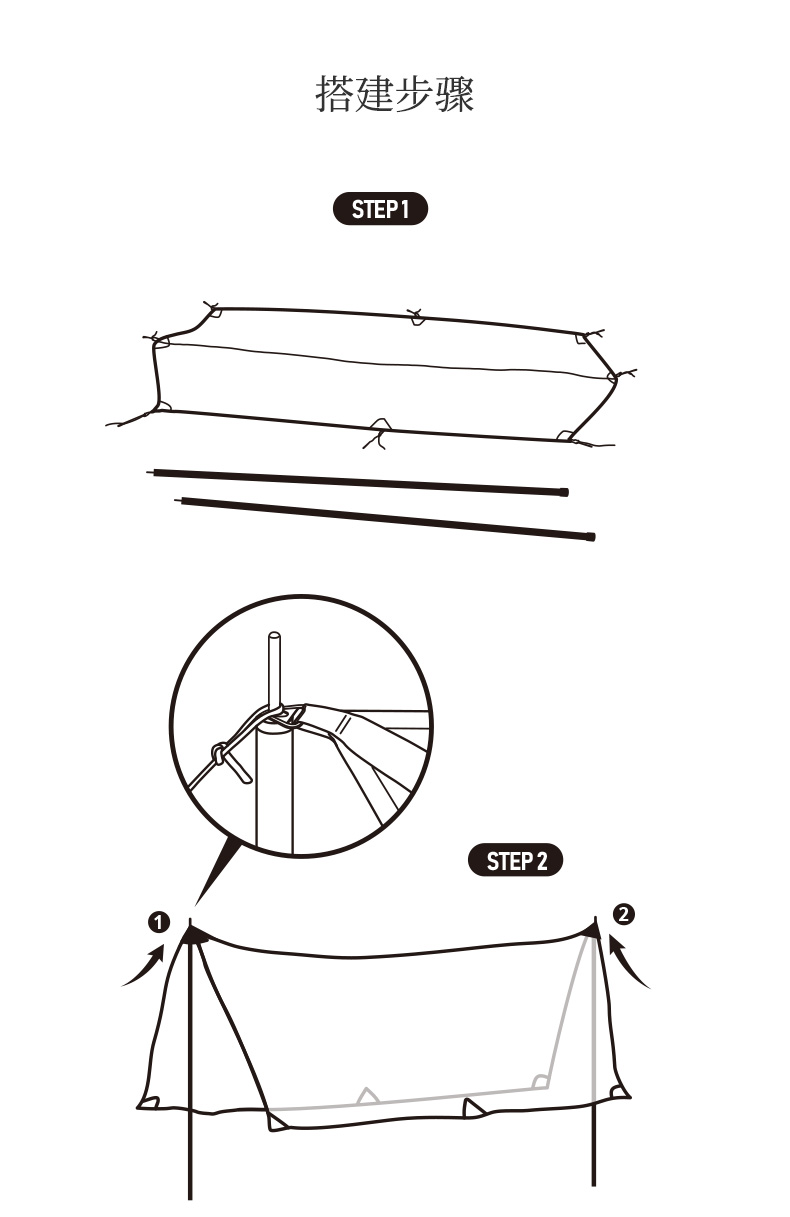 搭建步骤

STEP 1

STEP 2

1

2