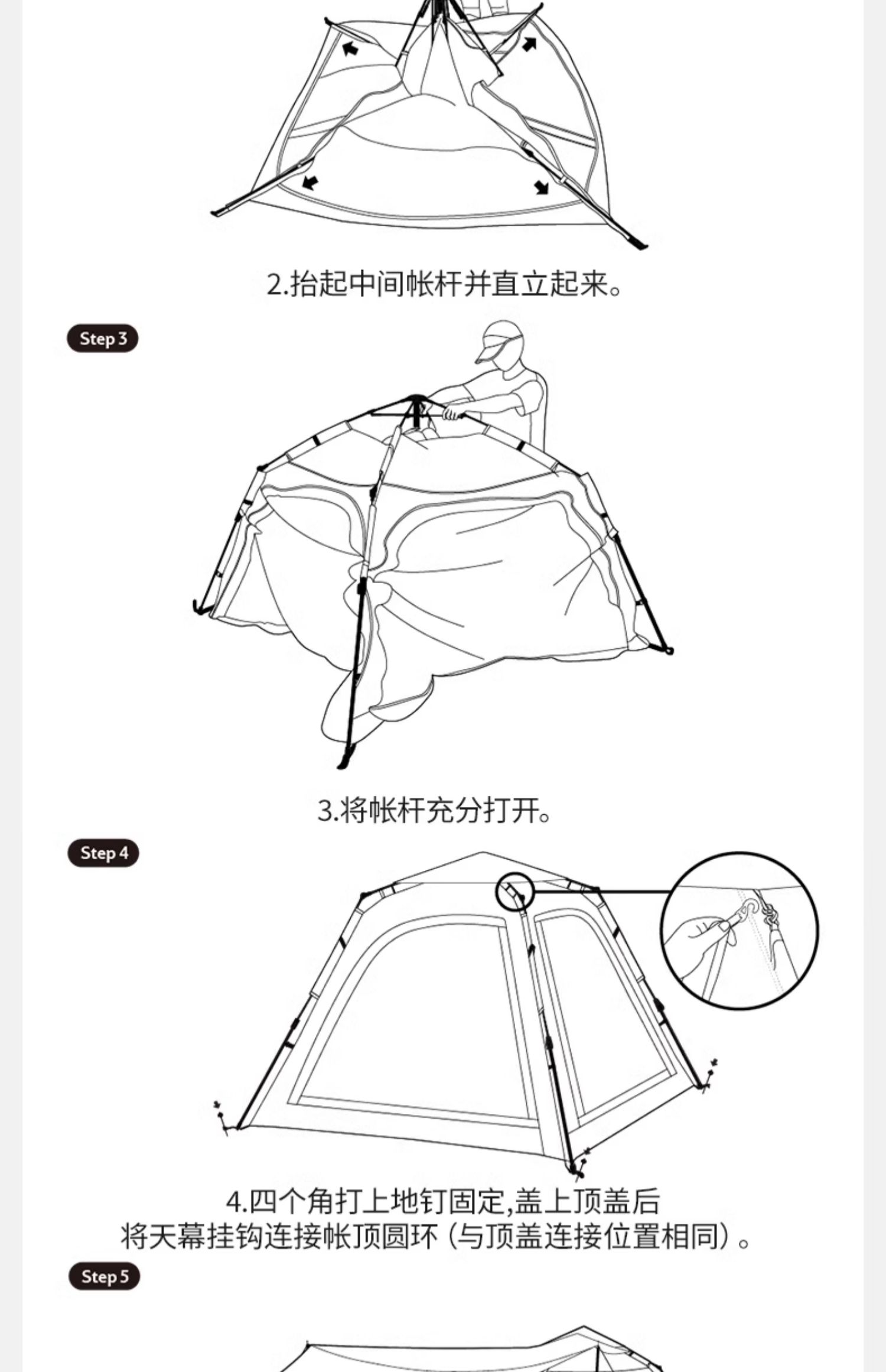 2.抬起中间帐杆并直立起来。

Step 3

3.将帐杆充分打开。

Step 4

4.四个角打上地钉固定,盖上顶盖后
将天幕挂钩连接帐顶圆环（与顶盖连接位置相同）。

Step 5