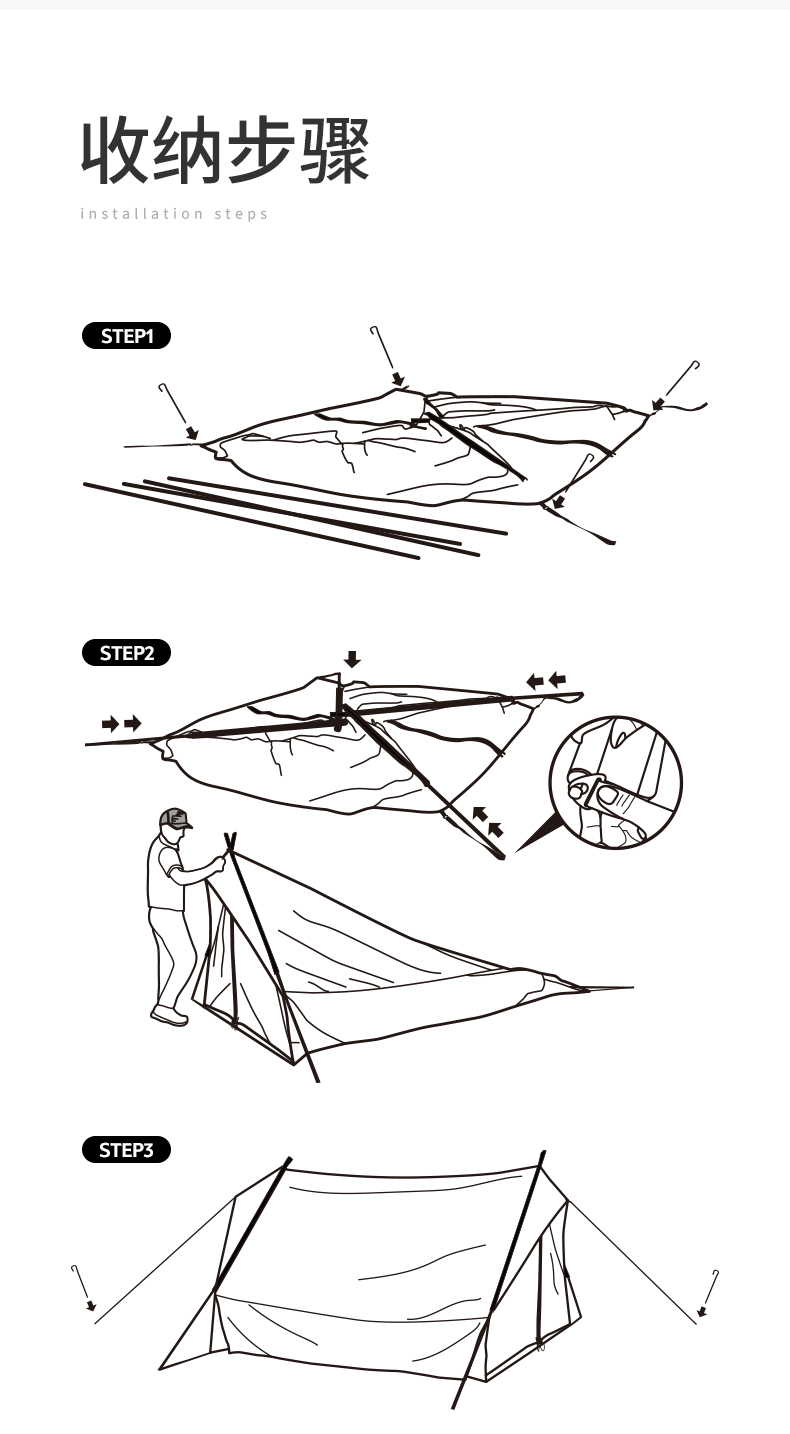 收纳步骤

installation steps

STEP1

STEP2

STEP3